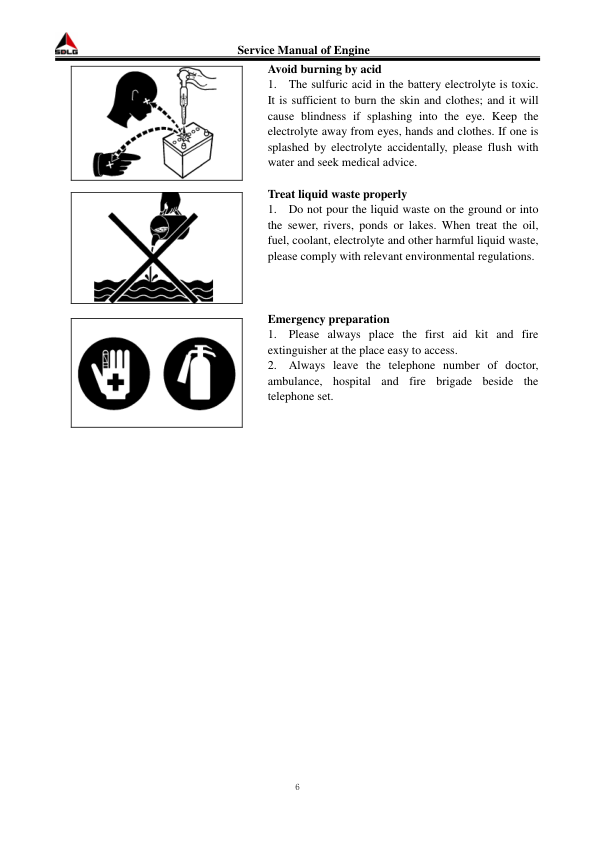 SDLG

Service Manual of Engine

Avoid burning by acid
1. The sulfuric acid in the battery electrolyte is toxic. It is sufficient to burn the skin and clothes; and it will cause blindness if splashing into the eye. Keep the electrolyte away from eyes, hands and clothes. If one is splashed by electrolyte accidentally, please flush with water and seek medical advice.

Treat liquid waste properly
1. Do not pour the liquid waste on the ground or into the sewer, rivers, ponds or lakes. When treat the oil, fuel, coolant, electrolyte and other harmful liquid waste, please comply with relevant environmental regulations.

Emergency preparation
1. Please always place the first aid kit and fire extinguisher at the place easy to access.
2. Always leave the telephone number of doctor, ambulance, hospital and fire brigade beside the telephone set.

6