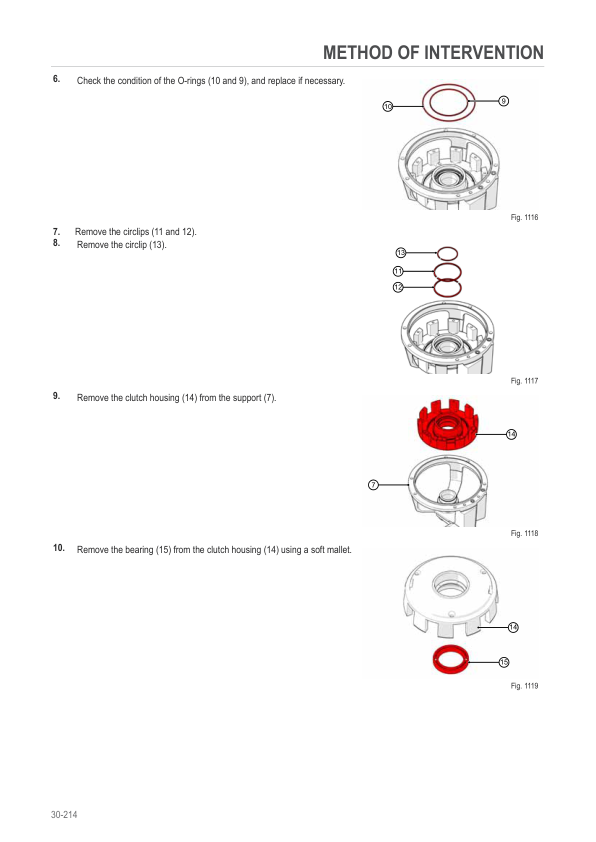 METHOD OF INTERVENTION

6. Check the condition of the O-rings (10 and 9), and replace if necessary.

10

9

Fig. 1116

7. Remove the circlips (11 and 12).

8. Remove the circlip (13).

13

11

12

Fig. 1117

9. Remove the clutch housing (14) from the support (7).

14

7

Fig. 1118

10. Remove the bearing (15) from the clutch housing (14) using a soft mallet.

14

15

Fig. 1119

30-214