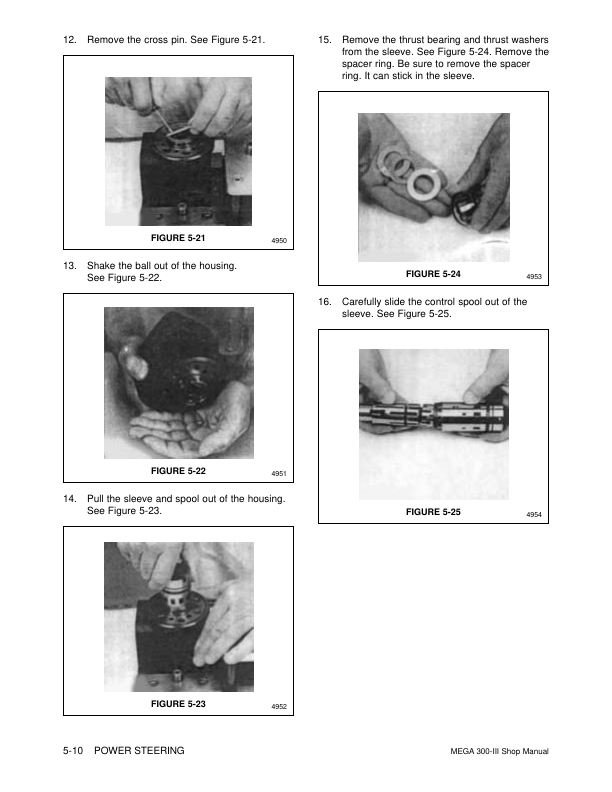 12. Remove the cross pin. See Figure 5-21.

FIGURE 5-21 4950

13. Shake the ball out of the housing. See Figure 5-22.

FIGURE 5-22 4951

14. Pull the sleeve and spool out of the housing. See Figure 5-23.

FIGURE 5-23 4952

15. Remove the thrust bearing and thrust washers from the sleeve. See Figure 5-24. Remove the spacer ring. Be sure to remove the spacer ring. It can stick in the sleeve.

FIGURE 5-24 4953

16. Carefully slide the control spool out of the sleeve. See Figure 5-25.

FIGURE 5-25 4954

5-10 POWER STEERING

MEGA 300-III Shop Manual