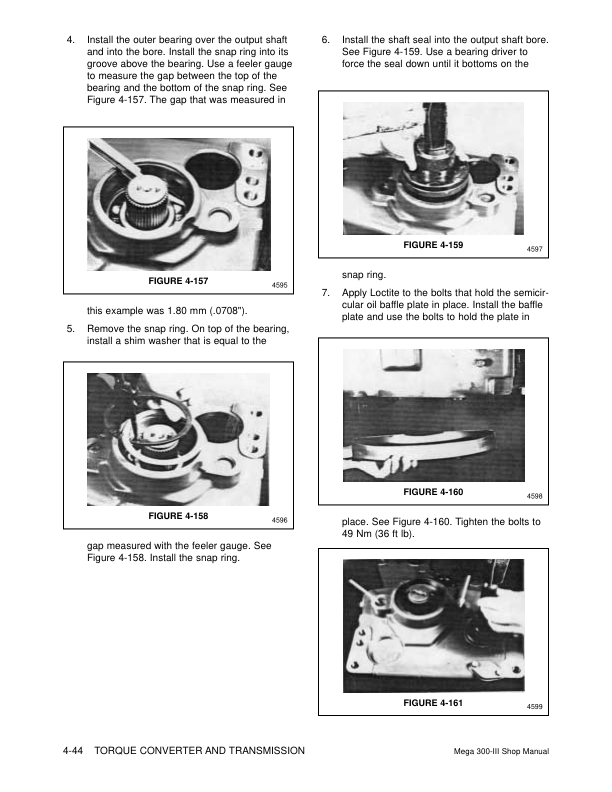 4. Install the outer bearing over the output shaft and into the bore. Install the snap ring into its groove above the bearing. Use a feeler gauge to measure the gap between the top of the bearing and the bottom of the snap ring. See Figure 4-157. The gap that was measured in

FIGURE 4-157 4595

this example was 1.80 mm (.0708").

5. Remove the snap ring. On top of the bearing, install a shim washer that is equal to the

FIGURE 4-158 4596

gap measured with the feeler gauge. See Figure 4-158. Install the snap ring.

6. Install the shaft seal into the output shaft bore. See Figure 4-159. Use a bearing driver to force the seal down until it bottoms on the

FIGURE 4-159 4597

snap ring.

7. Apply Loctite to the bolts that hold the semicircular oil baffle plate in place. Install the baffle plate and use the bolts to hold the plate in

FIGURE 4-160 4598

place. See Figure 4-160. Tighten the bolts to 49 Nm (36 ft lb).

FIGURE 4-161 4599

4-44 TORQUE CONVERTER AND TRANSMISSION

Mega 300-III Shop Manual