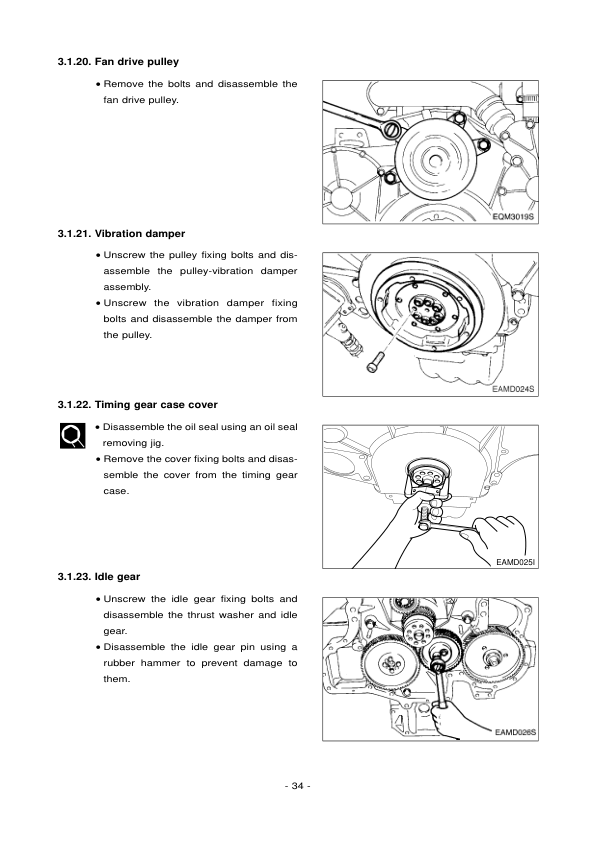 3.1.20. Fan drive pulley

• Remove the bolts and disassemble the fan drive pulley.

EQM3019S

3.1.21. Vibration damper

• Unscrew the pulley fixing bolts and disassemble the pulley-vibration damper assembly.
• Unscrew the vibration damper fixing bolts and disassemble the damper from the pulley.

EAMD024S

3.1.22. Timing gear case cover

• Disassemble the oil seal using an oil seal removing jig.
• Remove the cover fixing bolts and disassemble the cover from the timing gear case.

EAMD025I

3.1.23. Idle gear

• Unscrew the idle gear fixing bolts and disassemble the thrust washer and idle gear.
• Disassemble the idle gear pin using a rubber hammer to prevent damage to them.

EAMD026S

- 34 -