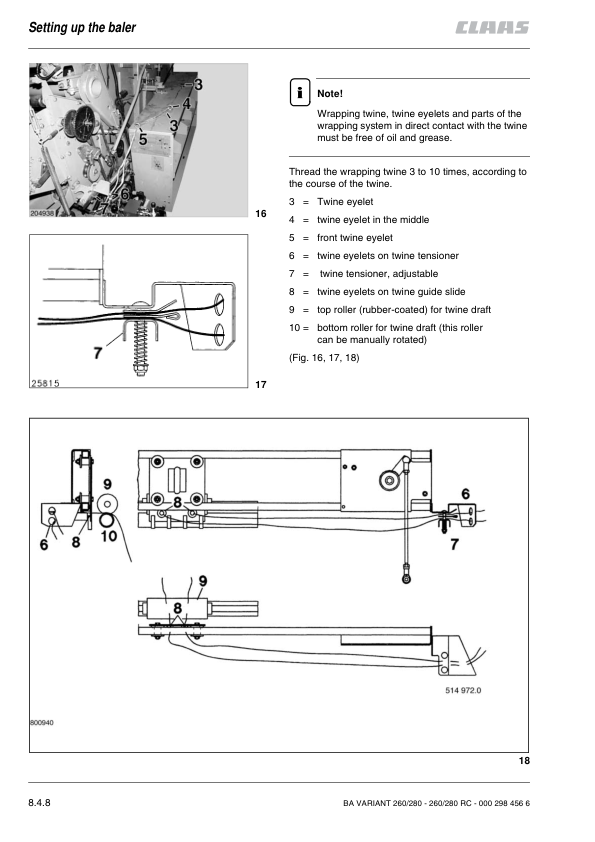 Setting up the baler

CLAAS

3
4
3
5
6
204938

16

7
25815

17

Note!

Wrapping twine, twine eyelets and parts of the wrapping system in direct contact with the twine must be free of oil and grease.

Thread the wrapping twine 3 to 10 times, according to the course of the twine.

3 = Twine eyelet

4 = twine eyelet in the middle

5 = front twine eyelet

6 = twine eyelets on twine tensioner

7 = twine tensioner, adjustable

8 = twine eyelets on twine guide slide

9 = top roller (rubber-coated) for twine draft

10 = bottom roller for twine draft (this roller can be manually rotated)

(Fig. 16, 17, 18)

9
8
6
8
10
6
7
9
8
514 972.0
800940

18

8.4.8

BA VARIANT 260/280 - 260/280 RC - 000 298 456 6