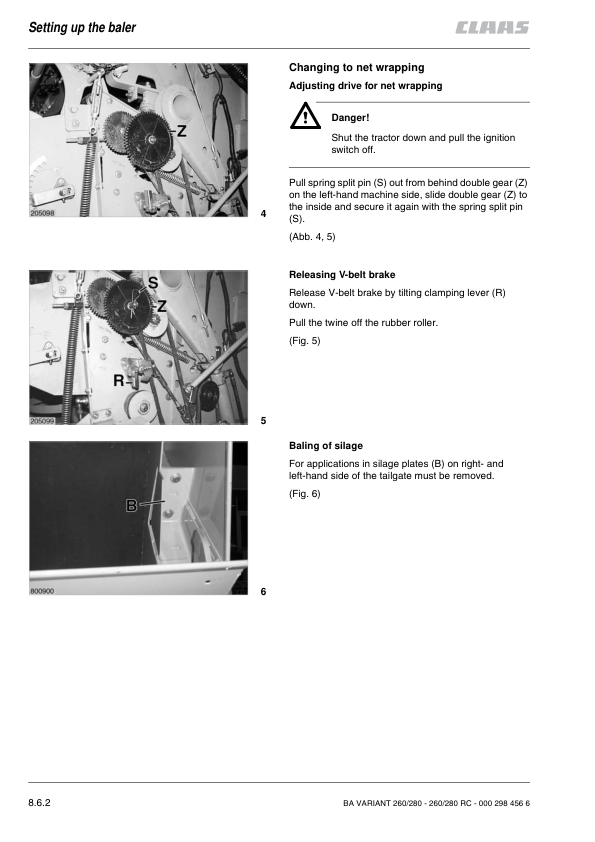 Setting up the baler

CLAAS

Z

205098

4

S

Z

R

205099

5

B

800900

6

Changing to net wrapping

Adjusting drive for net wrapping

Danger!

Shut the tractor down and pull the ignition switch off.

Pull spring split pin (S) out from behind double gear (Z) on the left-hand machine side, slide double gear (Z) to the inside and secure it again with the spring split pin (S).

(Abb. 4, 5)

Releasing V-belt brake

Release V-belt brake by tilting clamping lever (R) down.

Pull the twine off the rubber roller.

(Fig. 5)

Baling of silage

For applications in silage plates (B) on right- and left-hand side of the tailgate must be removed.

(Fig. 6)

8.6.2

BA VARIANT 260/280 - 260/280 RC - 000 298 456 6