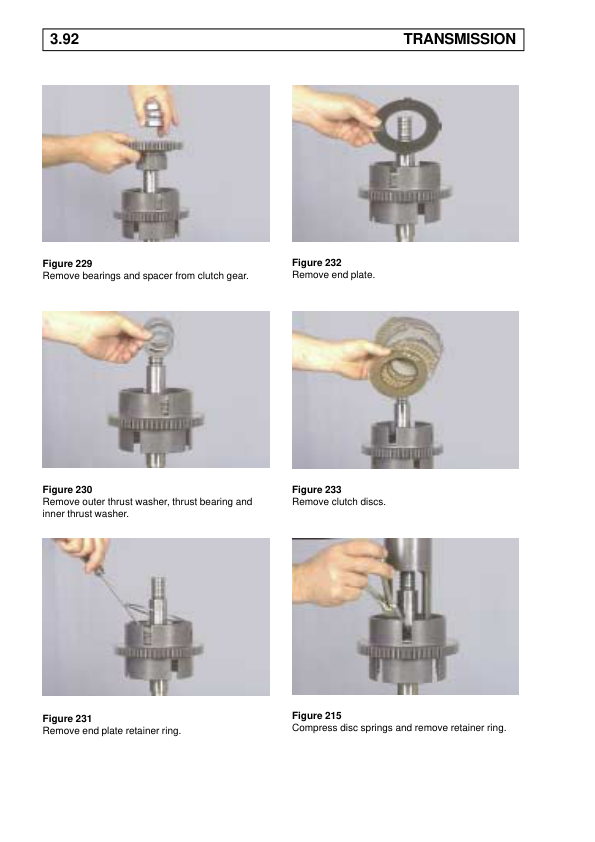 3.92 TRANSMISSION

Figure 229
Remove bearings and spacer from clutch gear.

Figure 230
Remove outer thrust washer, thrust bearing and inner thrust washer.

Figure 231
Remove end plate retainer ring.

Figure 232
Remove end plate.

Figure 233
Remove clutch discs.

Figure 215
Compress disc springs and remove retainer ring.