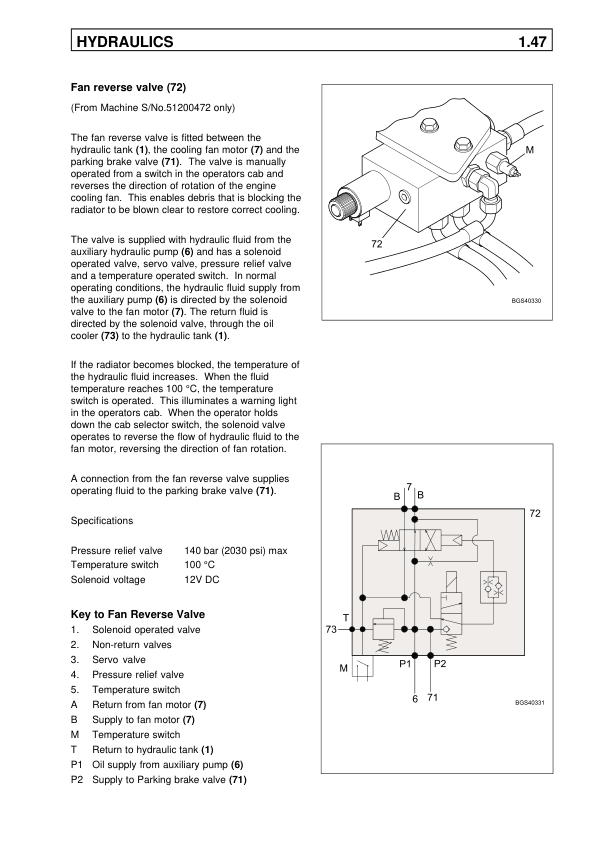 HYDRAULICS 1.47

Fan reverse valve (72)

(From Machine S/No.51200472 only)

The fan reverse valve is fitted between the hydraulic tank (1), the cooling fan motor (7) and the parking brake valve (71). The valve is manually operated from a switch in the operators cab and reverses the direction of rotation of the engine cooling fan. This enables debris that is blocking the radiator to be blown clear to restore correct cooling.

The valve is supplied with hydraulic fluid from the auxiliary hydraulic pump (6) and has a solenoid operated valve, servo valve, pressure relief valve and a temperature operated switch. In normal operating conditions, the hydraulic fluid supply from the auxiliary pump (6) is directed by the solenoid valve to the fan motor (7). The return fluid is directed by the solenoid valve, through the oil cooler (73) to the hydraulic tank (1).

If the radiator becomes blocked, the temperature of the hydraulic fluid increases. When the fluid temperature reaches 100 °C, the temperature switch is operated. This illuminates a warning light in the operators cab. When the operator holds down the cab selector switch, the solenoid valve operates to reverse the flow of hydraulic fluid to the fan motor, reversing the direction of fan rotation.

A connection from the fan reverse valve supplies operating fluid to the parking brake valve (71).

Specifications

| Pressure relief valve | 140 bar (2030 psi) max |
|---|---|
| Temperature switch | 100 °C |
| Solenoid voltage | 12V DC |

Key to Fan Reverse Valve
1. Solenoid operated valve
2. Non-return valves
3. Servo valve
4. Pressure relief valve
5. Temperature switch
A Return from fan motor (7)
B Supply to fan motor (7)
M Temperature switch
T Return to hydraulic tank (1)
P1 Oil supply from auxiliary pump (6)
P2 Supply to Parking brake valve (71)

M
72
BGS40330

7
B B
72
T
73
M
P1 P2
6 71
BGS40331