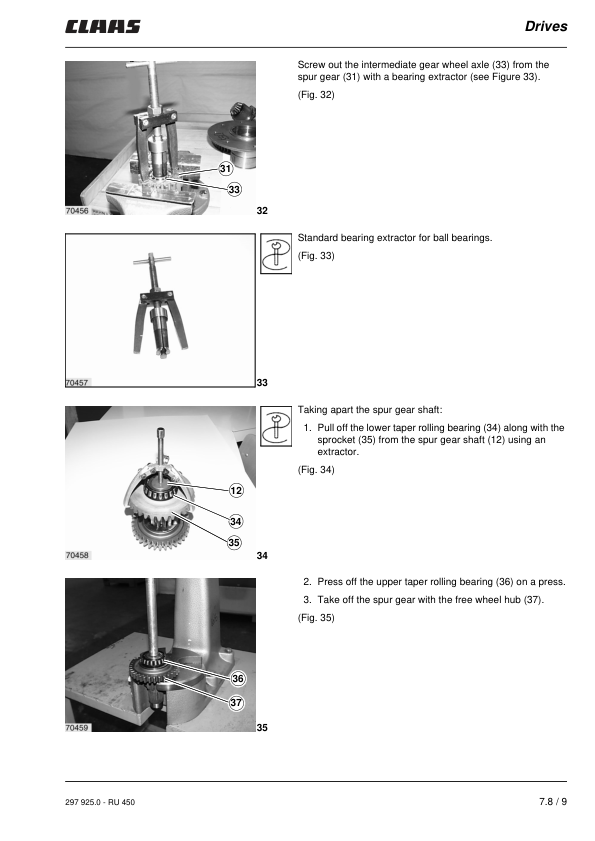 CLAAS

Drives

31
33
70456
32

Screw out the intermediate gear wheel axle (33) from the spur gear (31) with a bearing extractor (see Figure 33).

(Fig. 32)

70457
33

Standard bearing extractor for ball bearings.

(Fig. 33)

12
34
35
70458
34

Taking apart the spur gear shaft:

1. Pull off the lower taper rolling bearing (34) along with the sprocket (35) from the spur gear shaft (12) using an extractor.

(Fig. 34)

36
37
70459
35

2. Press off the upper taper rolling bearing (36) on a press.

3. Take off the spur gear with the free wheel hub (37).

(Fig. 35)

297 925.0 - RU 450

7.8 / 9