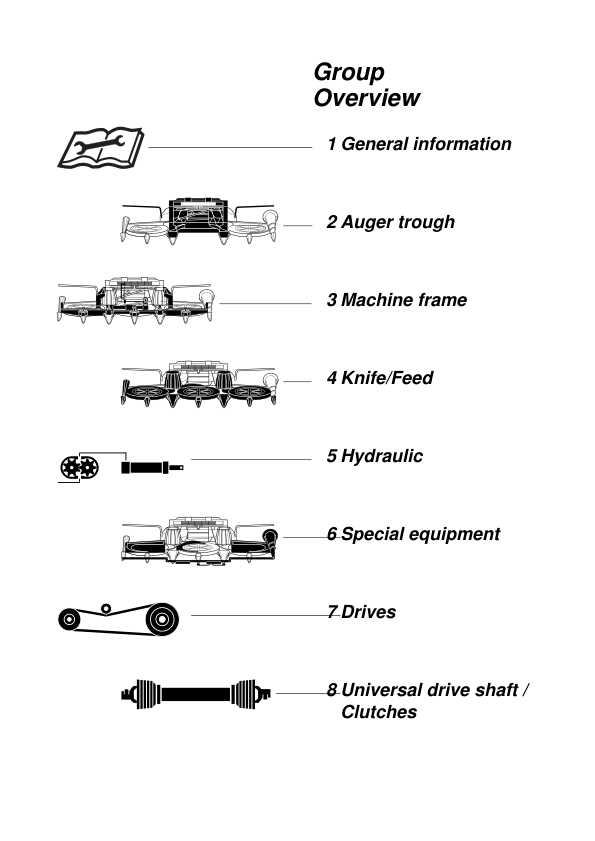 Group Overview

1 General information

2 Auger trough

3 Machine frame

4 Knife/Feed

5 Hydraulic

6 Special equipment

7 Drives

8 Universal drive shaft / Clutches