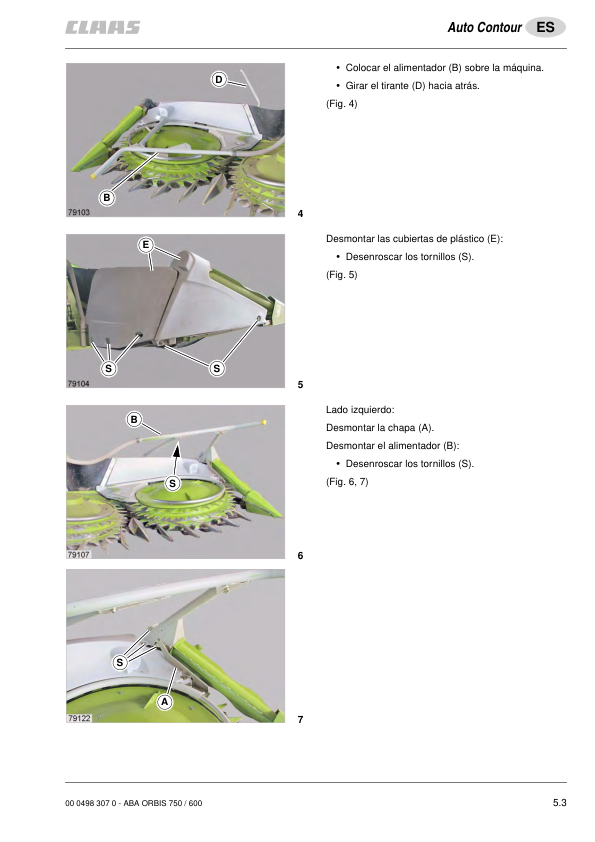 CLAAS

Auto Contour ES

D

B

79103

4

• Colocar el alimentador (B) sobre la máquina.
• Girar el tirante (D) hacia atrás.
(Fig. 4)

E

S

S

79104

5

Desmontar las cubiertas de plástico (E):
• Desenroscar los tornillos (S).
(Fig. 5)

B

S

79107

6

Lado izquierdo:
Desmontar la chapa (A).
Desmontar el alimentador (B):
• Desenroscar los tornillos (S).
(Fig. 6, 7)

S

A

79122

7

00 0498 307 0 - ABA ORBIS 750 / 600

5.3