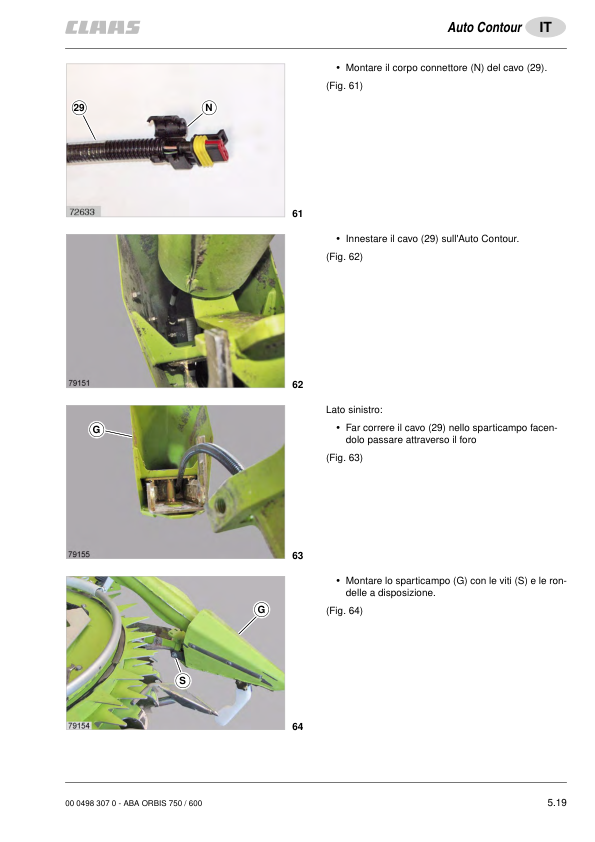 CLAAS

Auto Contour IT

29

N

72633

61

• Montare il corpo connettore (N) del cavo (29).

(Fig. 61)

79151

62

• Innestare il cavo (29) sull'Auto Contour.

(Fig. 62)

G

79155

63

Lato sinistro:

• Far correre il cavo (29) nello sparticampo facendolo passare attraverso il foro

(Fig. 63)

G

S

79154

64

• Montare lo sparticampo (G) con le viti (S) e le rondelle a disposizione.

(Fig. 64)

00 0498 307 0 - ABA ORBIS 750 / 600

5.19