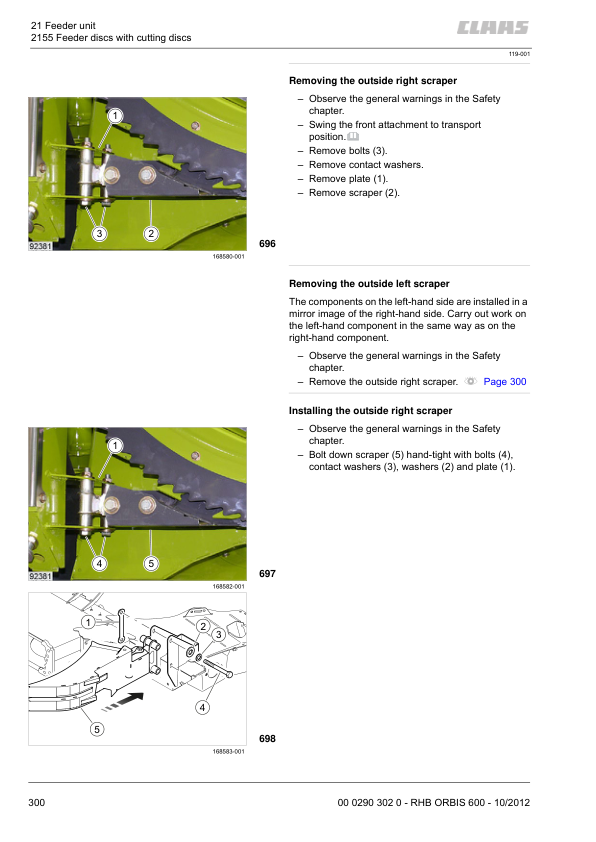 21 Feeder unit
2155 Feeder discs with cutting discs

CLAAS

119-001

1
3 2
92381
696
168580-001

Removing the outside right scraper

– Observe the general warnings in the Safety chapter.
– Swing the front attachment to transport position.
– Remove bolts (3).
– Remove contact washers.
– Remove plate (1).
– Remove scraper (2).

Removing the outside left scraper

The components on the left-hand side are installed in a mirror image of the right-hand side. Carry out work on the left-hand component in the same way as on the right-hand component.

– Observe the general warnings in the Safety chapter.
– Remove the outside right scraper. Page 300

Installing the outside right scraper

– Observe the general warnings in the Safety chapter.
– Bolt down scraper (5) hand-tight with bolts (4), contact washers (3), washers (2) and plate (1).

1
4 5
92381
697
168582-001

1
2
3
4
5
698
168583-001

300

00 0290 302 0 - RHB ORBIS 600 - 10/2012