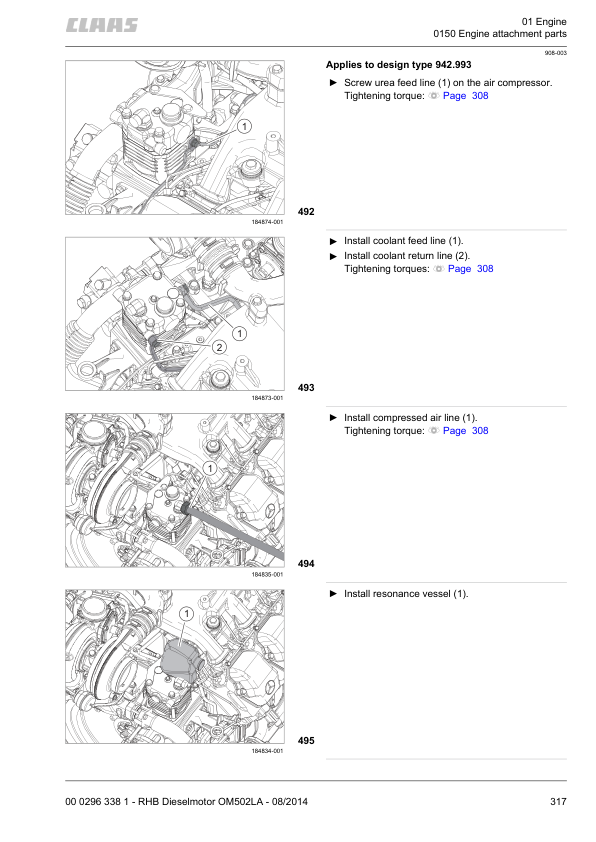 CLAAS

01 Engine
0150 Engine attachment parts

908-003

1

492

184874-001

Applies to design type 942.993

► Screw urea feed line (1) on the air compressor. Tightening torque: Page 308

1

2

493

184873-001

► Install coolant feed line (1).

► Install coolant return line (2). Tightening torques: Page 308

1

494

184835-001

► Install compressed air line (1). Tightening torque: Page 308

1

495

184834-001

► Install resonance vessel (1).

00 0296 338 1 - RHB Dieselmotor OM502LA - 08/2014

317