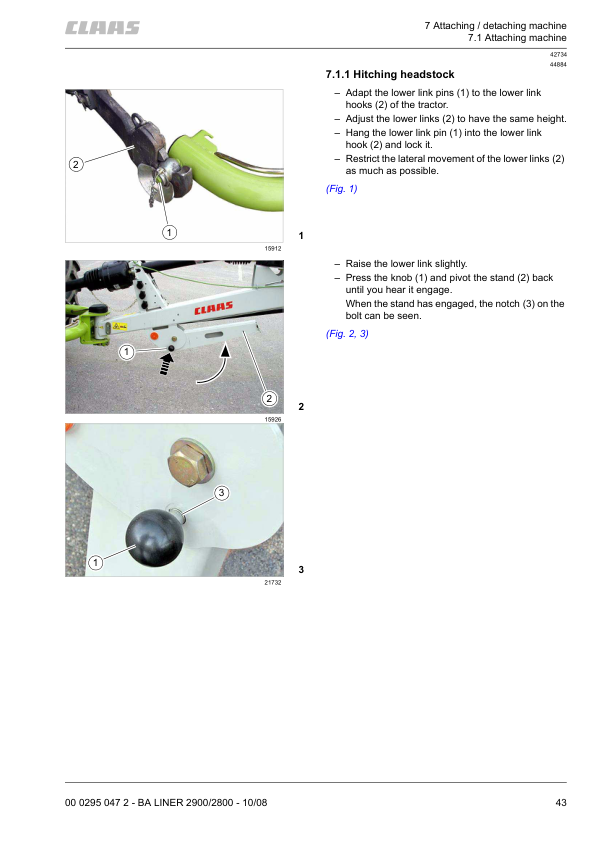 CLAAS

7 Attaching / detaching machine
7.1 Attaching machine

42734

44884

7.1.1 Hitching headstock

– Adapt the lower link pins (1) to the lower link hooks (2) of the tractor.
– Adjust the lower links (2) to have the same height.
– Hang the lower link pin (1) into the lower link hook (2) and lock it.
– Restrict the lateral movement of the lower links (2) as much as possible.

(Fig. 1)

2

1

1

15912

– Raise the lower link slightly.
– Press the knob (1) and pivot the stand (2) back until you hear it engage.
When the stand has engaged, the notch (3) on the bolt can be seen.

(Fig. 2, 3)

CLAAS

1

2

2

15926

3

1

3

21732

00 0295 047 2 - BA LINER 2900/2800 - 10/08

43