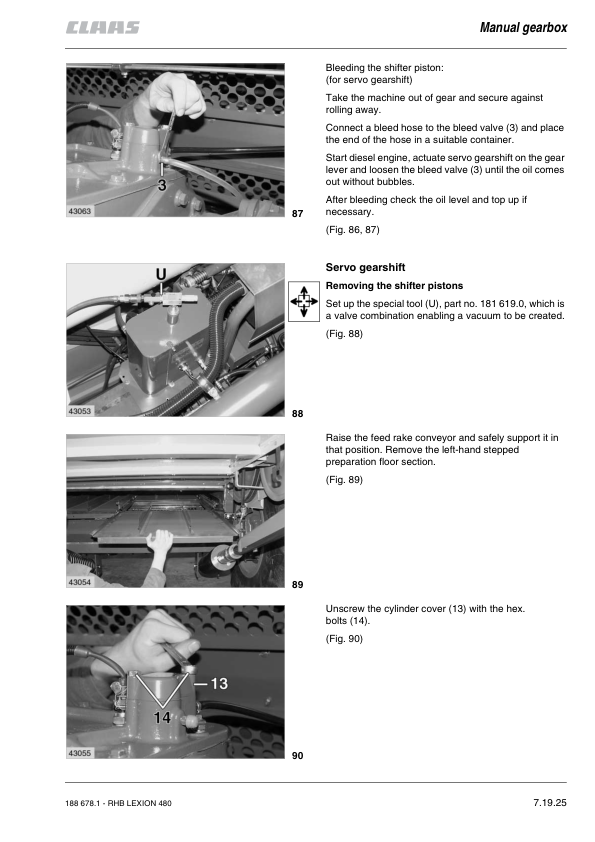 CLAAS

Manual gearbox

3

43063

87

Bleeding the shifter piston:
(for servo gearshift)

Take the machine out of gear and secure against rolling away.

Connect a bleed hose to the bleed valve (3) and place the end of the hose in a suitable container.

Start diesel engine, actuate servo gearshift on the gear lever and loosen the bleed valve (3) until the oil comes out without bubbles.

After bleeding check the oil level and top up if necessary.

(Fig. 86, 87)

U

43053

88

Servo gearshift

Removing the shifter pistons

Set up the special tool (U), part no. 181 619.0, which is a valve combination enabling a vacuum to be created.

(Fig. 88)

43054

89

Raise the feed rake conveyor and safely support it in that position. Remove the left-hand stepped preparation floor section.

(Fig. 89)

13

14

43055

90

Unscrew the cylinder cover (13) with the hex. bolts (14).

(Fig. 90)

188 678.1 - RHB LEXION 480

7.19.25