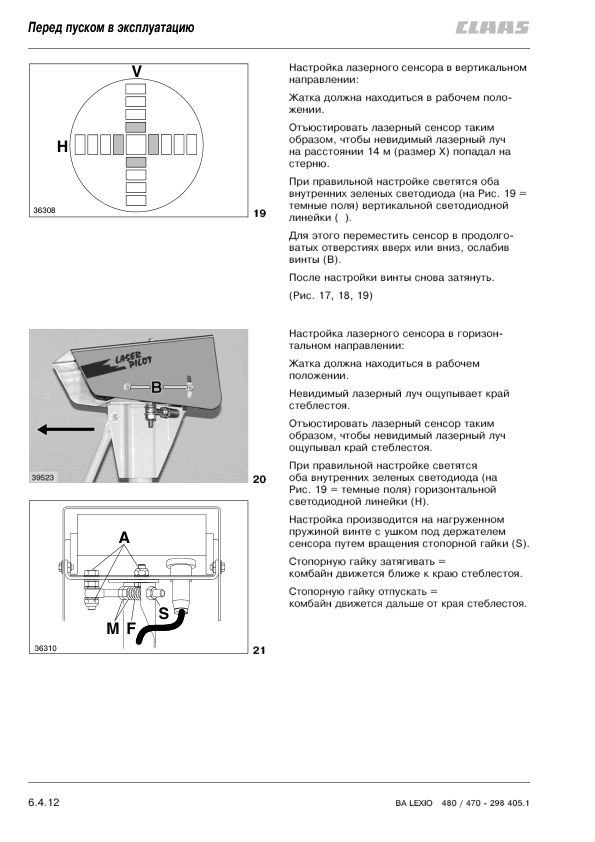 Перед пуском в эксплуатацию

CLAAS

V

H

36308

19

Настройка лазерного сенсора в вертикальном направлении:

Жатка должна находиться в рабочем положении.

Отъюстировать лазерный сенсор таким образом, чтобы невидимый лазерный луч на расстоянии 14 м (размер X) попадал на стерню.

При правильной настройке светятся оба внутренних зеленых светодиода (на Рис. 19 = темные поля) вертикальной светодиодной линейки ( ).

Для этого переместить сенсор в продолговатых отверстиях вверх или вниз, ослабив винты (B).

После настройки винты снова затянуть.

(Рис. 17, 18, 19)

LASER PILOT

B

39523

20

Настройка лазерного сенсора в горизонтальном направлении:

Жатка должна находиться в рабочем положении.

Невидимый лазерный луч ощупывает край стеблестоя.

Отъюстировать лазерный сенсор таким образом, чтобы невидимый лазерный луч ощупывал край стеблестоя.

При правильной настройке светятся оба внутренних зеленых светодиода (на Рис. 19 = темные поля) горизонтальной светодиодной линейки (H).

Настройка производится на нагруженном пружиной винте с ушком под держателем сенсора путем вращения стопорной гайки (S).

Стопорную гайку затягивать = комбайн движется ближе к краю стеблестоя.

Стопорную гайку отпускать = комбайн движется дальше от края стеблестоя.

A

S

M F

36310

21

6.4.12

BA LEXIO 480 / 470 - 298 405.1