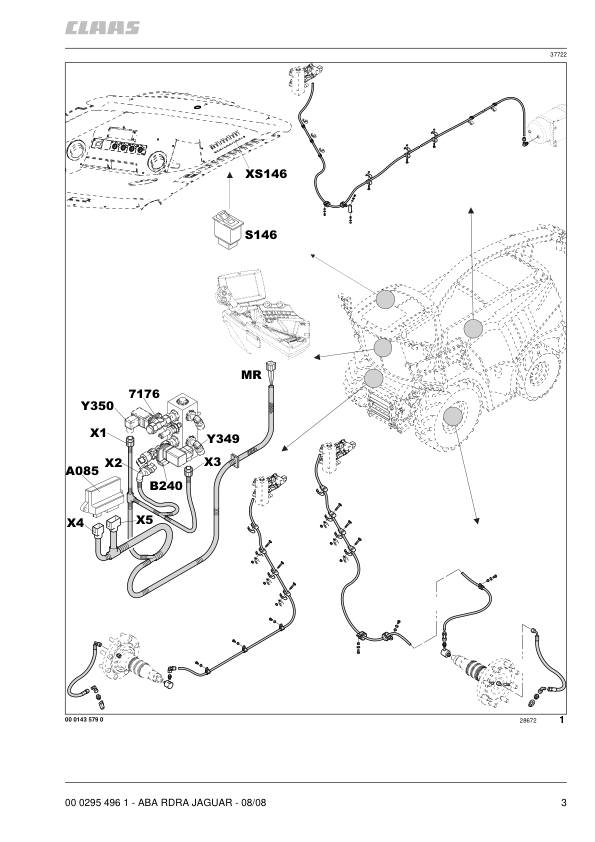 CLAAS

37722

XS146

S146

MR

7176

Y350

X1

Y349

X2

X3

A085

B240

X4

X5

00 0143 579 0

28672

1

00 0295 496 1 - ABA RDRA JAGUAR - 08/08

3