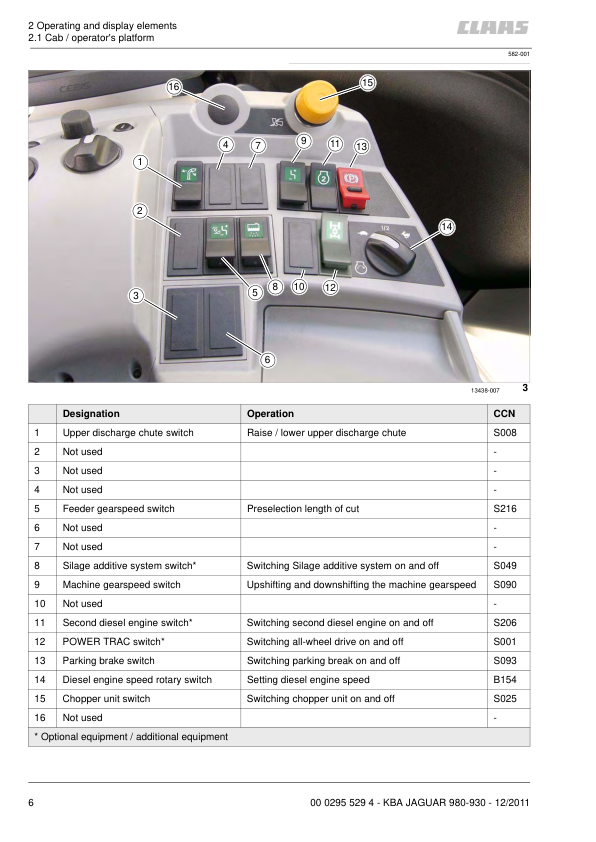 2 Operating and display elements
2.1 Cab / operator's platform

CLAAS

582-001

16 15 4 7 9 11 13 1 2 14 5 8 10 12 3 6

1/2

13438-007

3

| | Designation | Operation | CCN |
|---|---|---|---|
| 1 | Upper discharge chute switch | Raise / lower upper discharge chute | S008 |
| 2 | Not used | | - |
| 3 | Not used | | - |
| 4 | Not used | | - |
| 5 | Feeder gearspeed switch | Preselection length of cut | S216 |
| 6 | Not used | | - |
| 7 | Not used | | - |
| 8 | Silage additive system switch* | Switching Silage additive system on and off | S049 |
| 9 | Machine gearspeed switch | Upshifting and downshifting the machine gearspeed | S090 |
| 10 | Not used | | - |
| 11 | Second diesel engine switch* | Switching second diesel engine on and off | S206 |
| 12 | POWER TRAC switch* | Switching all-wheel drive on and off | S001 |
| 13 | Parking brake switch | Switching parking break on and off | S093 |
| 14 | Diesel engine speed rotary switch | Setting diesel engine speed | B154 |
| 15 | Chopper unit switch | Switching chopper unit on and off | S025 |
| 16 | Not used | | - |
| * Optional equipment / additional equipment | | | |

6

00 0295 529 4 - KBA JAGUAR 980-930 - 12/2011