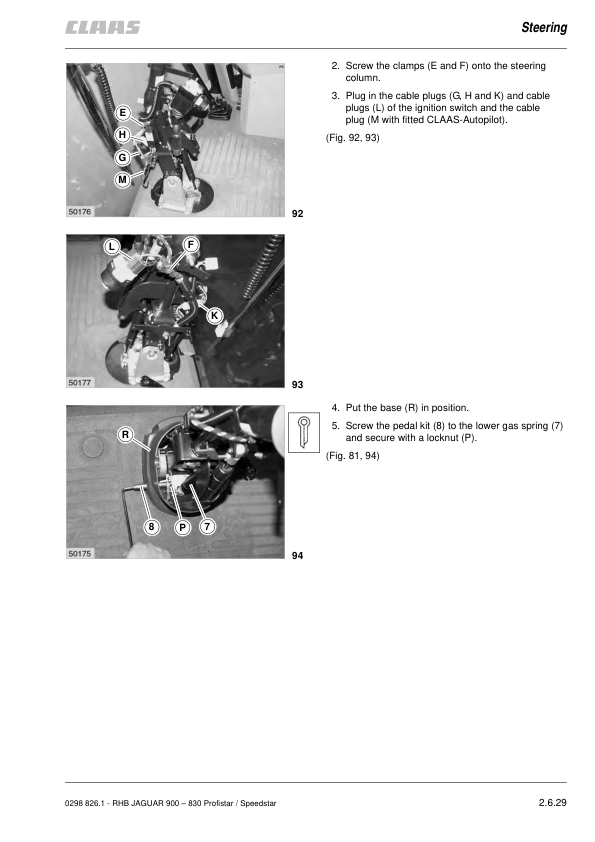 CLAAS

Steering

E
H
G
M
50176
92

2. Screw the clamps (E and F) onto the steering column.

3. Plug in the cable plugs (G, H and K) and cable plugs (L) of the ignition switch and the cable plug (M with fitted CLAAS-Autopilot).

(Fig. 92, 93)

L
F
K
50177
93

R
8
P
7
50175
94

4. Put the base (R) in position.

5. Screw the pedal kit (8) to the lower gas spring (7) and secure with a locknut (P).

(Fig. 81, 94)

0298 826.1 - RHB JAGUAR 900 – 830 Profistar / Speedstar

2.6.29