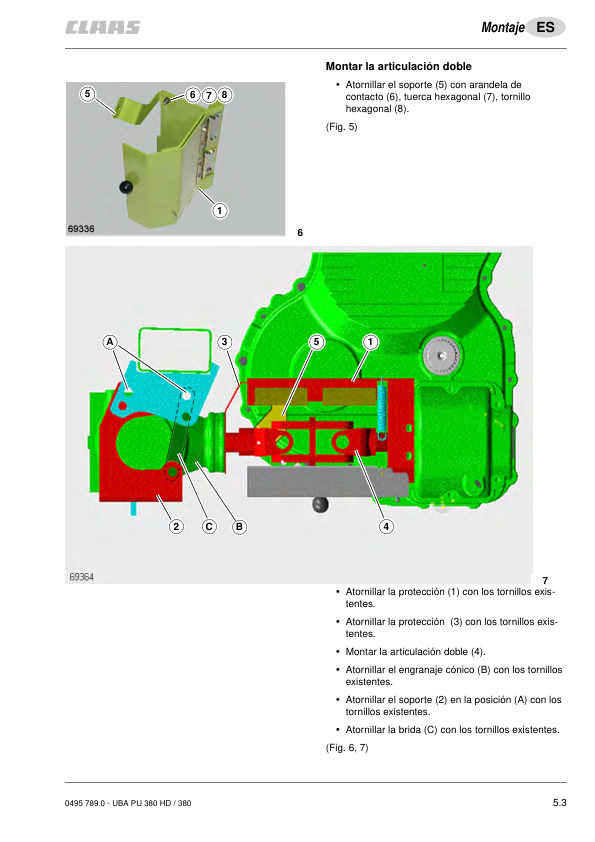 CLAAS

Montaje ES

Montar la articulación doble

• Atornillar el soporte (5) con arandela de contacto (6), tuerca hexagonal (7), tornillo hexagonal (8).

(Fig. 5)

5 6 7 8

1

69336

6

A 3 5 1

2 C B 4

69364

7

• Atornillar la protección (1) con los tornillos existentes.

• Atornillar la protección (3) con los tornillos existentes.

• Montar la articulación doble (4).

• Atornillar el engranaje cónico (B) con los tornillos existentes.

• Atornillar el soporte (2) en la posición (A) con los tornillos existentes.

• Atornillar la brida (C) con los tornillos existentes.

(Fig. 6, 7)

0495 789.0 - UBA PU 380 HD / 380

5.3