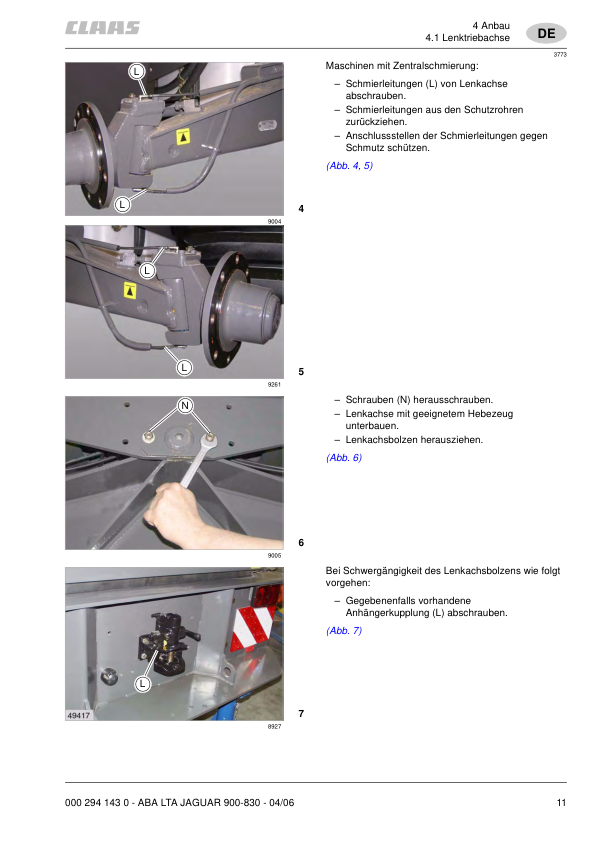 CLAAS

4 Anbau
4.1 Lenktriebachse

DE

3773

L

L

4

9004

L

L

5

9261

N

6

9005

L

49417

7

8927

Maschinen mit Zentralschmierung:

– Schmierleitungen (L) von Lenkachse abschrauben.
– Schmierleitungen aus den Schutzrohren zurückziehen.
– Anschlussstellen der Schmierleitungen gegen Schmutz schützen.

(Abb. 4, 5)

– Schrauben (N) herausschrauben.
– Lenkachse mit geeignetem Hebezeug unterbauen.
– Lenkachsbolzen herausziehen.

(Abb. 6)

Bei Schwergängigkeit des Lenkachsbolzens wie folgt vorgehen:

– Gegebenenfalls vorhandene Anhängerkupplung (L) abschrauben.

(Abb. 7)

000 294 143 0 - ABA LTA JAGUAR 900-830 - 04/06

11