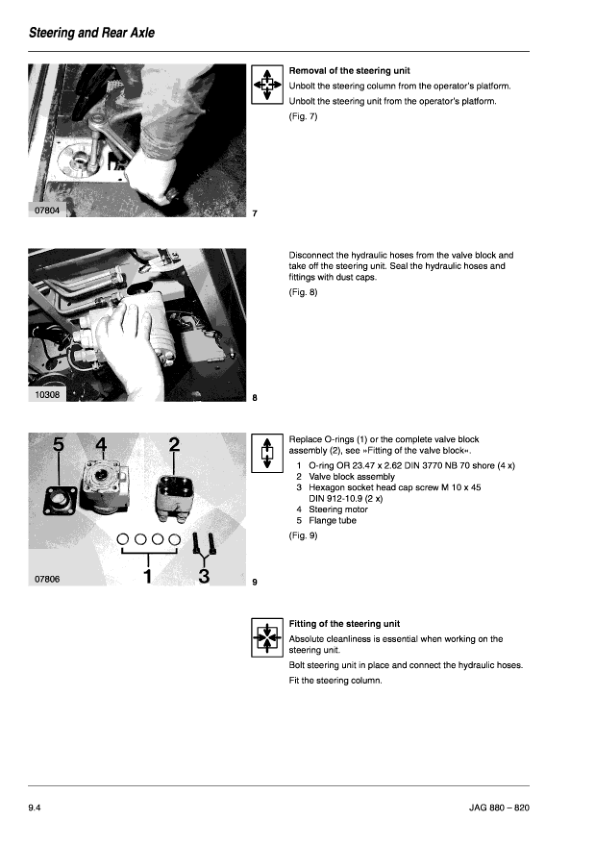 Steering and Rear Axle

07804

7

Removal of the steering unit

Unbolt the steering column from the operator's platform.

Unbolt the steering unit from the operator's platform.

(Fig. 7)

10308

8

Disconnect the hydraulic hoses from the valve block and take off the steering unit. Seal the hydraulic hoses and fittings with dust caps.

(Fig. 8)

5 4 2

1 3

07806

9

Replace O-rings (1) or the complete valve block assembly (2), see »Fitting of the valve block«.

1 O-ring OR 23.47 x 2.62 DIN 3770 NB 70 shore (4 x)
2 Valve block assembly
3 Hexagon socket head cap screw M 10 x 45 DIN 912-10.9 (2 x)
4 Steering motor
5 Flange tube

(Fig. 9)

Fitting of the steering unit

Absolute cleanliness is essential when working on the steering unit.

Bolt steering unit in place and connect the hydraulic hoses.

Fit the steering column.

9.4

JAG 880 – 820