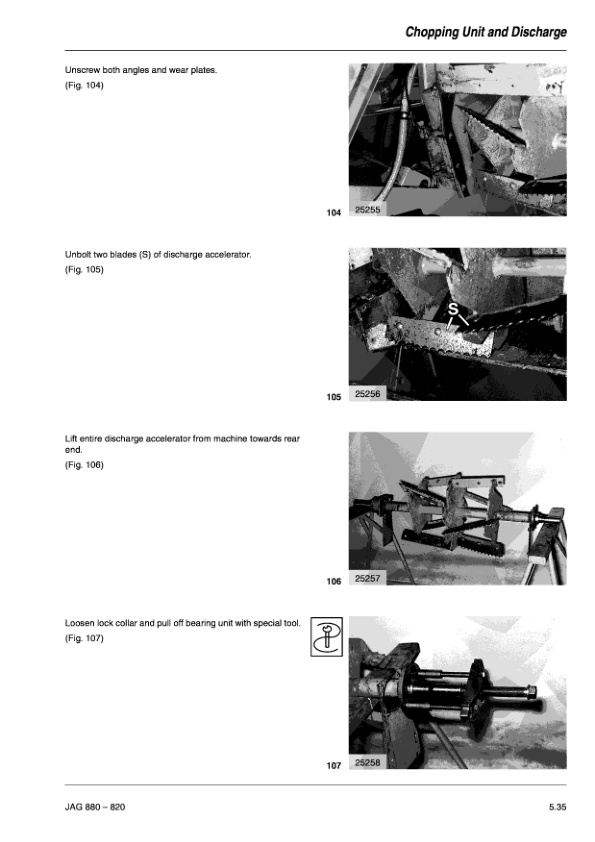 Chopping Unit and Discharge

Unscrew both angles and wear plates.
(Fig. 104)

104 25255

Unbolt two blades (S) of discharge accelerator.
(Fig. 105)

S

105 25256

Lift entire discharge accelerator from machine towards rear end.
(Fig. 106)

106 25257

Loosen lock collar and pull off bearing unit with special tool.
(Fig. 107)

107 25258

JAG 880 – 820 5.35