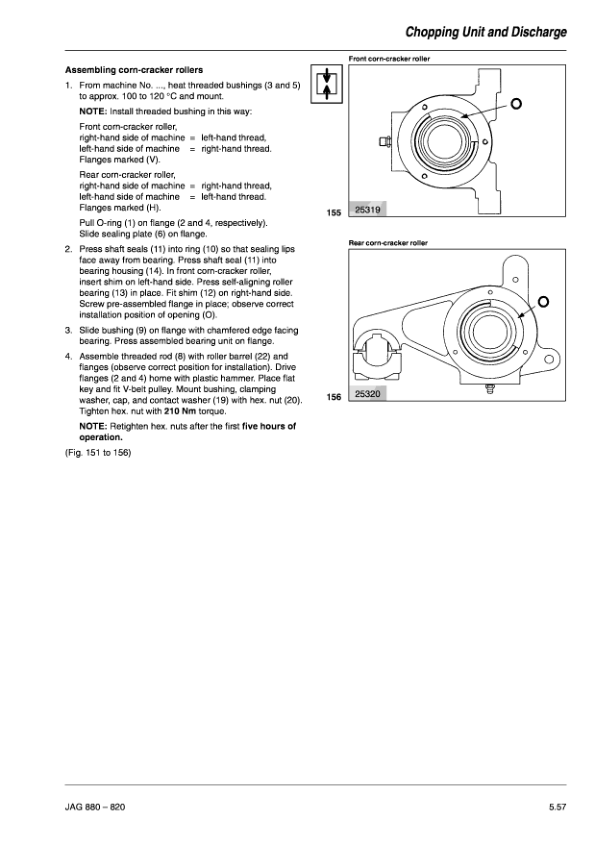 Chopping Unit and Discharge

Assembling corn-cracker rollers

1. From machine No. ..., heat threaded bushings (3 and 5) to approx. 100 to 120 °C and mount.

NOTE: Install threaded bushing in this way:

Front corn-cracker roller,
right-hand side of machine = left-hand thread,
left-hand side of machine = right-hand thread.
Flanges marked (V).

Rear corn-cracker roller,
right-hand side of machine = right-hand thread,
left-hand side of machine = left-hand thread.
Flanges marked (H).

Pull O-ring (1) on flange (2 and 4, respectively). Slide sealing plate (6) on flange.

2. Press shaft seals (11) into ring (10) so that sealing lips face away from bearing. Press shaft seal (11) into bearing housing (14). In front corn-cracker roller, insert shim on left-hand side. Press self-aligning roller bearing (13) in place. Fit shim (12) on right-hand side. Screw pre-assembled flange in place; observe correct installation position of opening (O).

3. Slide bushing (9) on flange with chamfered edge facing bearing. Press assembled bearing unit on flange.

4. Assemble threaded rod (8) with roller barrel (22) and flanges (observe correct position for installation). Drive flanges (2 and 4) home with plastic hammer. Place flat key and fit V-belt pulley. Mount bushing, clamping washer, cap, and contact washer (19) with hex. nut (20). Tighten hex. nut with 210 Nm torque.

NOTE: Retighten hex. nuts after the first five hours of operation.

(Fig. 151 to 156)

Front corn-cracker roller

O

155 25319

Rear corn-cracker roller

O

156 25320

JAG 880 – 820

5.57