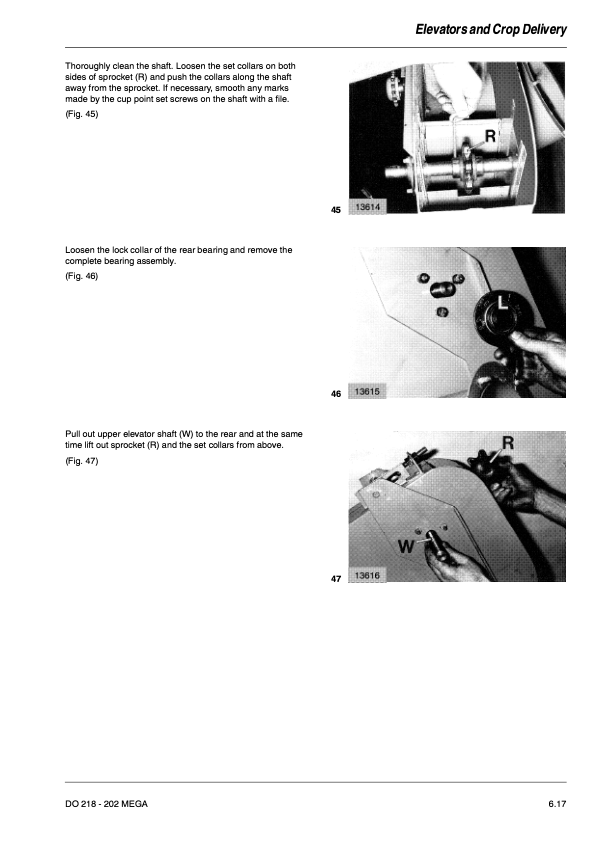 Elevators and Crop Delivery

Thoroughly clean the shaft. Loosen the set collars on both sides of sprocket (R) and push the collars along the shaft away from the sprocket. If necessary, smooth any marks made by the cup point set screws on the shaft with a file.
(Fig. 45)

R

45 13614

Loosen the lock collar of the rear bearing and remove the complete bearing assembly.
(Fig. 46)

L

46 13615

Pull out upper elevator shaft (W) to the rear and at the same time lift out sprocket (R) and the set collars from above.
(Fig. 47)

R

W

47 13616

DO 218 - 202 MEGA

6.17