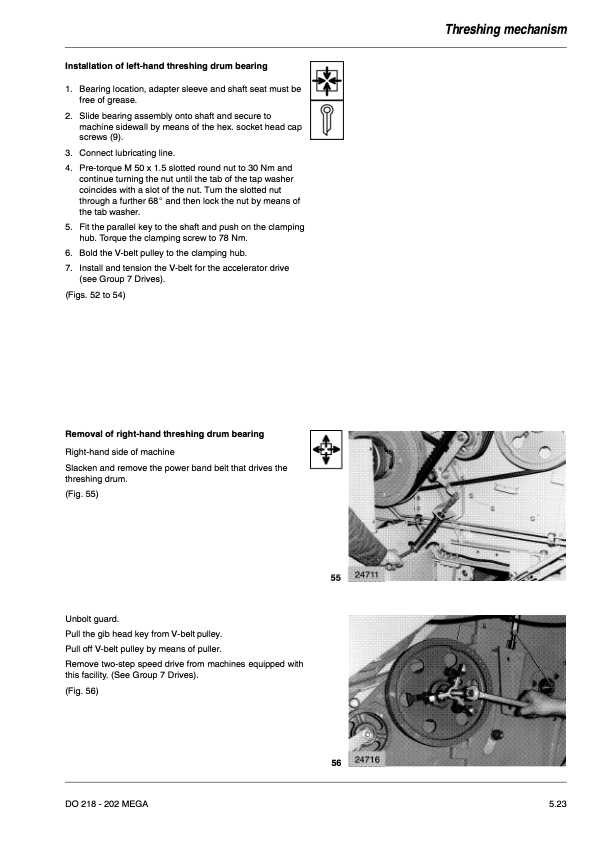 Threshing mechanism

Installation of left-hand threshing drum bearing

1. Bearing location, adapter sleeve and shaft seat must be free of grease.
2. Slide bearing assembly onto shaft and secure to machine sidewall by means of the hex. socket head cap screws (9).
3. Connect lubricating line.
4. Pre-torque M 50 x 1.5 slotted round nut to 30 Nm and continue turning the nut until the tab of the tap washer coincides with a slot of the nut. Turn the slotted nut through a further 68° and then lock the nut by means of the tab washer.
5. Fit the parallel key to the shaft and push on the clamping hub. Torque the clamping screw to 78 Nm.
6. Bold the V-belt pulley to the clamping hub.
7. Install and tension the V-belt for the accelerator drive (see Group 7 Drives).

(Figs. 52 to 54)

Removal of right-hand threshing drum bearing

Right-hand side of machine

Slacken and remove the power band belt that drives the threshing drum.

(Fig. 55)

55 24711

Unbolt guard.

Pull the gib head key from V-belt pulley.

Pull off V-belt pulley by means of puller.

Remove two-step speed drive from machines equipped with this facility. (See Group 7 Drives).

(Fig. 56)

56 24716

DO 218 - 202 MEGA

5.23