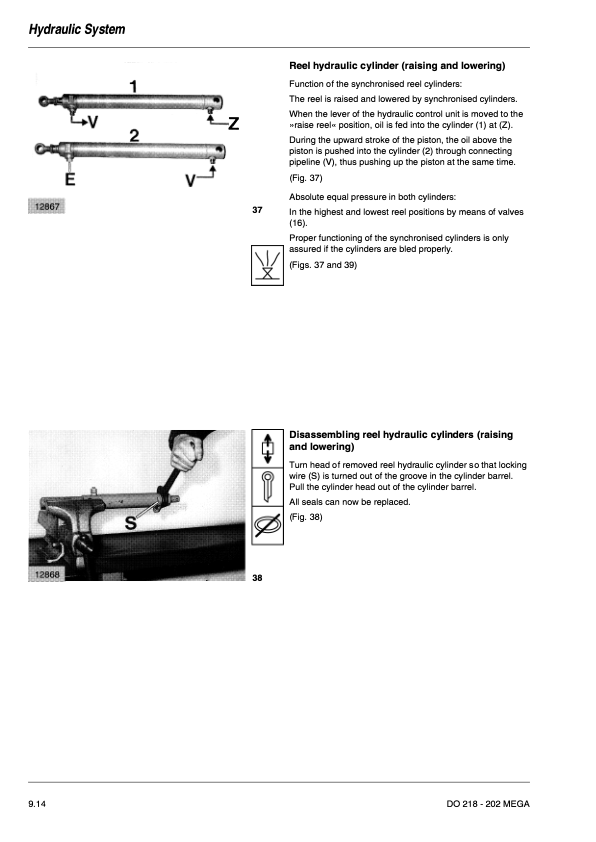 Hydraulic System

1
V
Z
2
E
V
12867
37

Reel hydraulic cylinder (raising and lowering)

Function of the synchronised reel cylinders:

The reel is raised and lowered by synchronised cylinders.

When the lever of the hydraulic control unit is moved to the »raise reel« position, oil is fed into the cylinder (1) at (Z).

During the upward stroke of the piston, the oil above the piston is pushed into the cylinder (2) through connecting pipeline (V), thus pushing up the piston at the same time.

(Fig. 37)

Absolute equal pressure in both cylinders:

In the highest and lowest reel positions by means of valves (16).

Proper functioning of the synchronised cylinders is only assured if the cylinders are bled properly.

(Figs. 37 and 39)

S
12868
38

Disassembling reel hydraulic cylinders (raising and lowering)

Turn head of removed reel hydraulic cylinder so that locking wire (S) is turned out of the groove in the cylinder barrel. Pull the cylinder head out of the cylinder barrel.

All seals can now be replaced.

(Fig. 38)

9.14

DO 218 - 202 MEGA