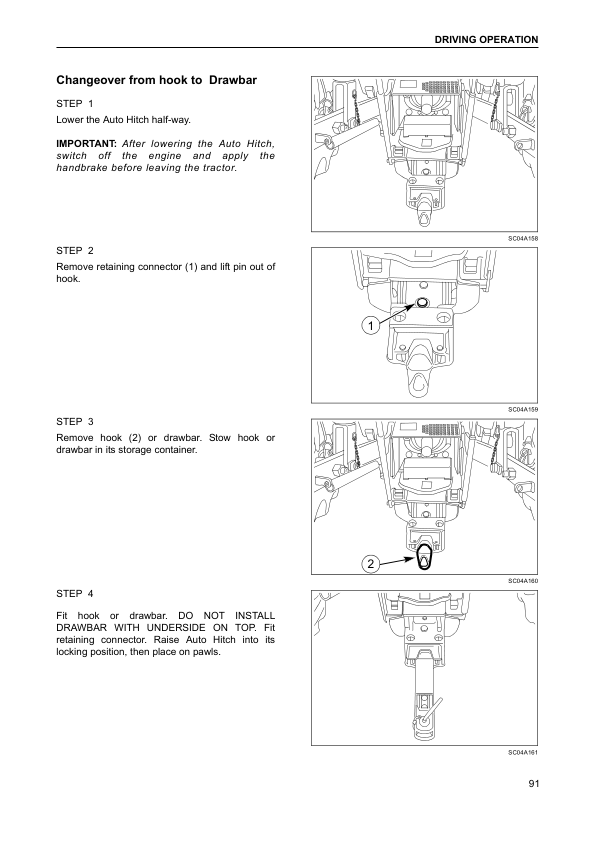 DRIVING OPERATION

Changeover from hook to Drawbar

STEP 1

Lower the Auto Hitch half-way.

IMPORTANT: After lowering the Auto Hitch, switch off the engine and apply the handbrake before leaving the tractor.

SC04A158

STEP 2

Remove retaining connector (1) and lift pin out of hook.

1

SC04A159

STEP 3

Remove hook (2) or drawbar. Stow hook or drawbar in its storage container.

2

SC04A160

STEP 4

Fit hook or drawbar. DO NOT INSTALL DRAWBAR WITH UNDERSIDE ON TOP. Fit retaining connector. Raise Auto Hitch into its locking position, then place on pawls.

SC04A161

91