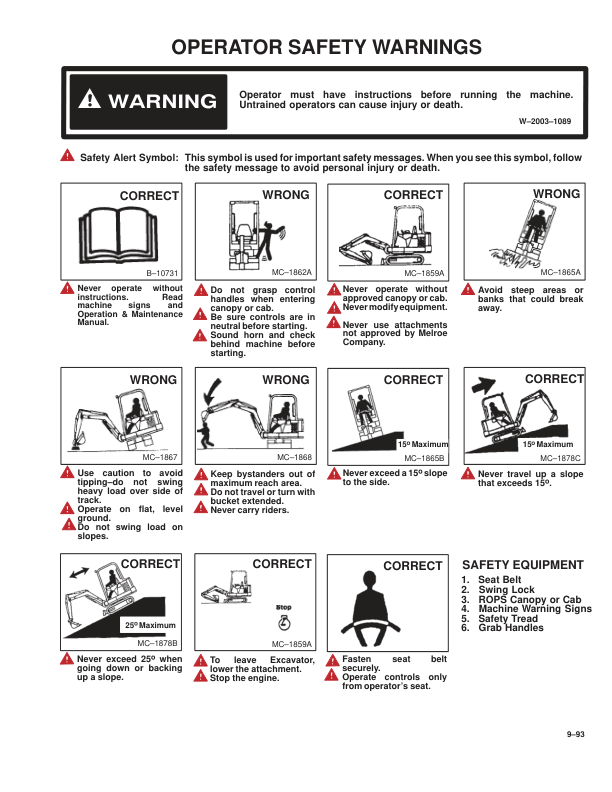 OPERATOR SAFETY WARNINGS

WARNING

Operator must have instructions before running the machine. Untrained operators can cause injury or death.

W–2003–1089

Safety Alert Symbol: This symbol is used for important safety messages. When you see this symbol, follow the safety message to avoid personal injury or death.

CORRECT

B–10731

Never operate without instructions. Read machine signs and Operation & Maintenance Manual.

WRONG

MC–1862A

Do not grasp control handles when entering canopy or cab.

Be sure controls are in neutral before starting.

Sound horn and check behind machine before starting.

CORRECT

MC–1859A

Never operate without approved canopy or cab.

Never modify equipment.

Never use attachments not approved by Melroe Company.

WRONG

MC–1865A

Avoid steep areas or banks that could break away.

WRONG

MC–1867

Use caution to avoid tipping–do not swing heavy load over side of track.

Operate on flat, level ground.

Do not swing load on slopes.

WRONG

MC–1868

Keep bystanders out of maximum reach area.

Do not travel or turn with bucket extended.

Never carry riders.

CORRECT

15º Maximum

MC–1865B

Never exceed a 15º slope to the side.

CORRECT

15º Maximum

MC–1878C

Never travel up a slope that exceeds 15º.

CORRECT

25º Maximum

MC–1878B

Never exceed 25º when going down or backing up a slope.

CORRECT

Stop

MC–1859A

To leave Excavator, lower the attachment.

Stop the engine.

CORRECT

Fasten seat belt securely.

Operate controls only from operator's seat.

SAFETY EQUIPMENT

1. Seat Belt
2. Swing Lock
3. ROPS Canopy or Cab
4. Machine Warning Signs
5. Safety Tread
6. Grab Handles

9–93