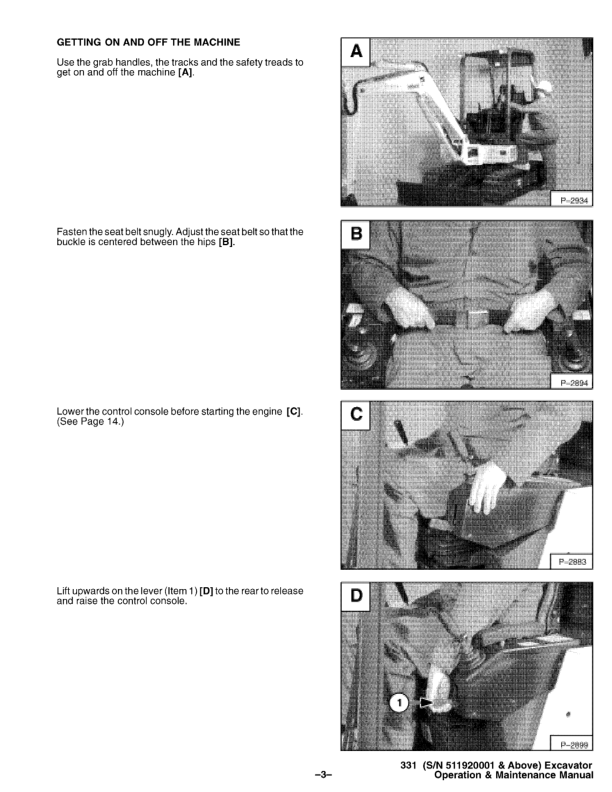 GETTING ON AND OFF THE MACHINE

Use the grab handles, the tracks and the safety treads to get on and off the machine [A].

A

P–2934

Fasten the seat belt snugly. Adjust the seat belt so that the buckle is centered between the hips [B].

B

P–2894

Lower the control console before starting the engine [C]. (See Page 14.)

C

P–2883

Lift upwards on the lever (Item 1) [D] to the rear to release and raise the control console.

D

1

P–2899

–3–

331 (S/N 511920001 & Above) Excavator
Operation & Maintenance Manual