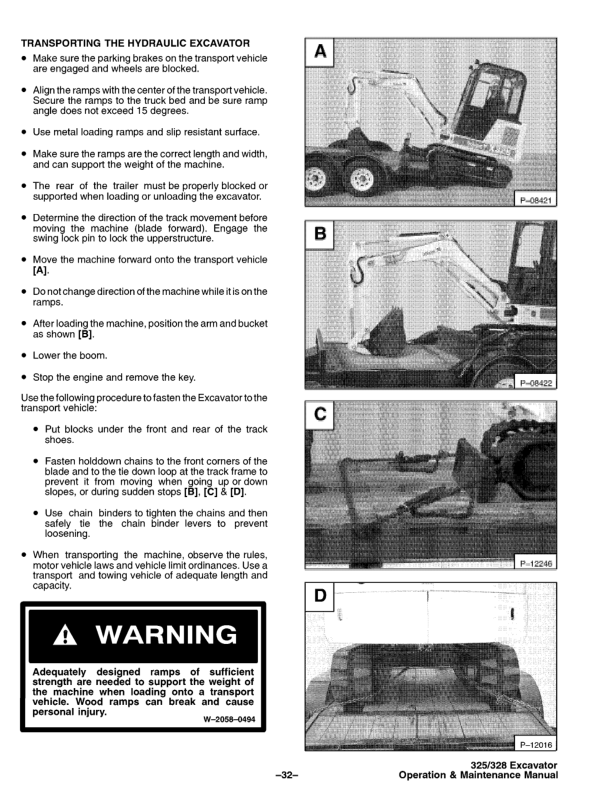 TRANSPORTING THE HYDRAULIC EXCAVATOR

• Make sure the parking brakes on the transport vehicle are engaged and wheels are blocked.

• Align the ramps with the center of the transport vehicle. Secure the ramps to the truck bed and be sure ramp angle does not exceed 15 degrees.

• Use metal loading ramps and slip resistant surface.

• Make sure the ramps are the correct length and width, and can support the weight of the machine.

• The rear of the trailer must be properly blocked or supported when loading or unloading the excavator.

• Determine the direction of the track movement before moving the machine (blade forward). Engage the swing lock pin to lock the upperstructure.

• Move the machine forward onto the transport vehicle [A].

• Do not change direction of the machine while it is on the ramps.

• After loading the machine, position the arm and bucket as shown [B].

• Lower the boom.

• Stop the engine and remove the key.

Use the following procedure to fasten the Excavator to the transport vehicle:

• Put blocks under the front and rear of the track shoes.

• Fasten holddown chains to the front corners of the blade and to the tie down loop at the track frame to prevent it from moving when going up or down slopes, or during sudden stops [B], [C] & [D].

• Use chain binders to tighten the chains and then safely tie the chain binder levers to prevent loosening.

• When transporting the machine, observe the rules, motor vehicle laws and vehicle limit ordinances. Use a transport and towing vehicle of adequate length and capacity.

WARNING

Adequately designed ramps of sufficient strength are needed to support the weight of the machine when loading onto a transport vehicle. Wood ramps can break and cause personal injury.

W–2058–0494

A

P–08421

B

P–08422

C

P–12246

D

P–12016

–32–

325/328 Excavator
Operation & Maintenance Manual