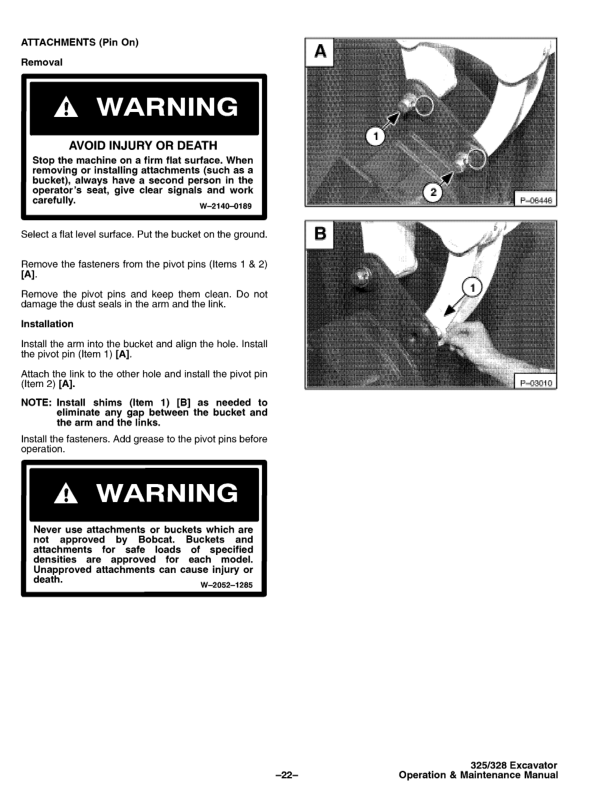 ATTACHMENTS (Pin On)

Removal

WARNING

AVOID INJURY OR DEATH

Stop the machine on a firm flat surface. When removing or installing attachments (such as a bucket), always have a second person in the operator's seat, give clear signals and work carefully.

W–2140–0189

Select a flat level surface. Put the bucket on the ground.

Remove the fasteners from the pivot pins (Items 1 & 2) [A].

Remove the pivot pins and keep them clean. Do not damage the dust seals in the arm and the link.

Installation

Install the arm into the bucket and align the hole. Install the pivot pin (Item 1) [A].

Attach the link to the other hole and install the pivot pin (Item 2) [A].

NOTE: Install shims (Item 1) [B] as needed to eliminate any gap between the bucket and the arm and the links.

Install the fasteners. Add grease to the pivot pins before operation.

WARNING

Never use attachments or buckets which are not approved by Bobcat. Buckets and attachments for safe loads of specified densities are approved for each model. Unapproved attachments can cause injury or death.

W–2052–1285

A

1

2

P–06446

B

1

P–03010

–22–

325/328 Excavator
Operation & Maintenance Manual