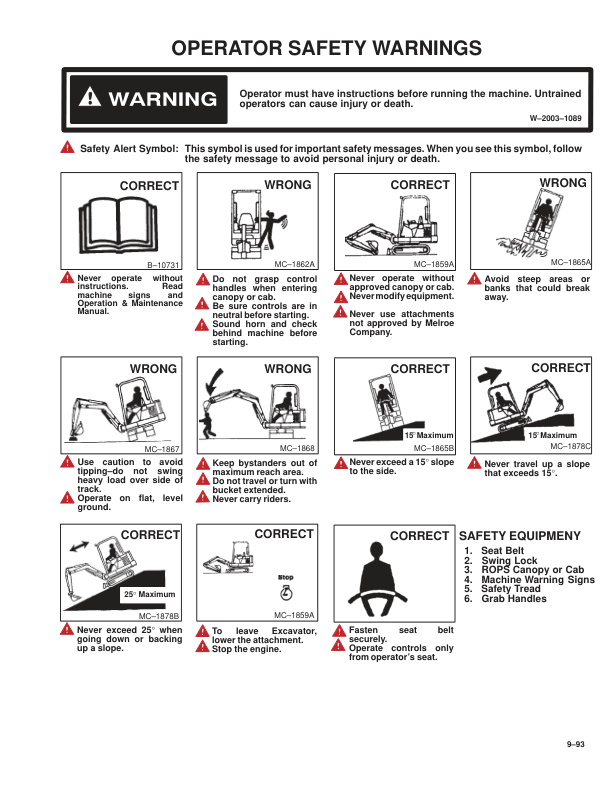 OPERATOR SAFETY WARNINGS

WARNING

Operator must have instructions before running the machine. Untrained operators can cause injury or death.

W–2003–1089

Safety Alert Symbol: This symbol is used for important safety messages. When you see this symbol, follow the safety message to avoid personal injury or death.

CORRECT

B–10731

Never operate without instructions. Read machine signs and Operation & Maintenance Manual.

WRONG

MC–1862A

Do not grasp control handles when entering canopy or cab.
Be sure controls are in neutral before starting.
Sound horn and check behind machine before starting.

CORRECT

MC–1859A

Never operate without approved canopy or cab.
Never modify equipment.
Never use attachments not approved by Melroe Company.

WRONG

MC–1865A

Avoid steep areas or banks that could break away.

WRONG

MC–1867

Use caution to avoid tipping–do not swing heavy load over side of track.
Operate on flat, level ground.

WRONG

MC–1868

Keep bystanders out of maximum reach area.
Do not travel or turn with bucket extended.
Never carry riders.

CORRECT

15° Maximum

MC–1865B

Never exceed a 15° slope to the side.

CORRECT

15° Maximum

MC–1878C

Never travel up a slope that exceeds 15°.

CORRECT

25° Maximum

MC–1878B

Never exceed 25° when going down or backing up a slope.

CORRECT

Stop

MC–1859A

To leave Excavator, lower the attachment.
Stop the engine.

CORRECT

Fasten seat belt securely.
Operate controls only from operator's seat.

SAFETY EQUIPMENY
1. Seat Belt
2. Swing Lock
3. ROPS Canopy or Cab
4. Machine Warning Signs
5. Safety Tread
6. Grab Handles

9–93