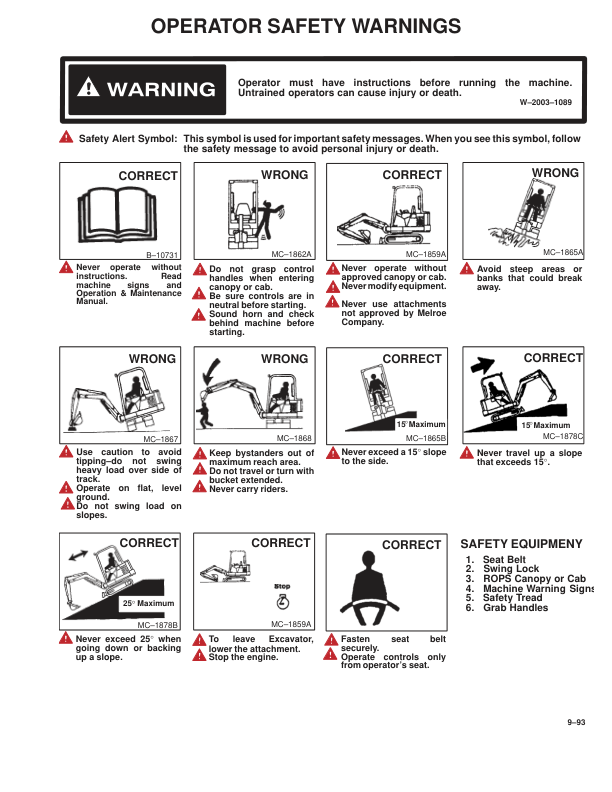 OPERATOR SAFETY WARNINGS

WARNING

Operator must have instructions before running the machine. Untrained operators can cause injury or death.

W–2003–1089

Safety Alert Symbol: This symbol is used for important safety messages. When you see this symbol, follow the safety message to avoid personal injury or death.

CORRECT

B–10731

Never operate without instructions. Read machine signs and Operation & Maintenance Manual.

WRONG

MC–1862A

Do not grasp control handles when entering canopy or cab.
Be sure controls are in neutral before starting.
Sound horn and check behind machine before starting.

CORRECT

MC–1859A

Never operate without approved canopy or cab.
Never modify equipment.
Never use attachments not approved by Melroe Company.

WRONG

MC–1865A

Avoid steep areas or banks that could break away.

WRONG

MC–1867

Use caution to avoid tipping–do not swing heavy load over side of track.
Operate on flat, level ground.
Do not swing load on slopes.

WRONG

MC–1868

Keep bystanders out of maximum reach area.
Do not travel or turn with bucket extended.
Never carry riders.

CORRECT

15° Maximum

MC–1865B

Never exceed a 15° slope to the side.

CORRECT

15° Maximum

MC–1878C

Never travel up a slope that exceeds 15°.

CORRECT

25° Maximum

MC–1878B

Never exceed 25° when going down or backing up a slope.

CORRECT

Stop

MC–1859A

To leave Excavator, lower the attachment.
Stop the engine.

CORRECT

Fasten seat belt securely.
Operate controls only from operator's seat.

SAFETY EQUIPMENY
1. Seat Belt
2. Swing Lock
3. ROPS Canopy or Cab
4. Machine Warning Signs
5. Safety Tread
6. Grab Handles

9–93