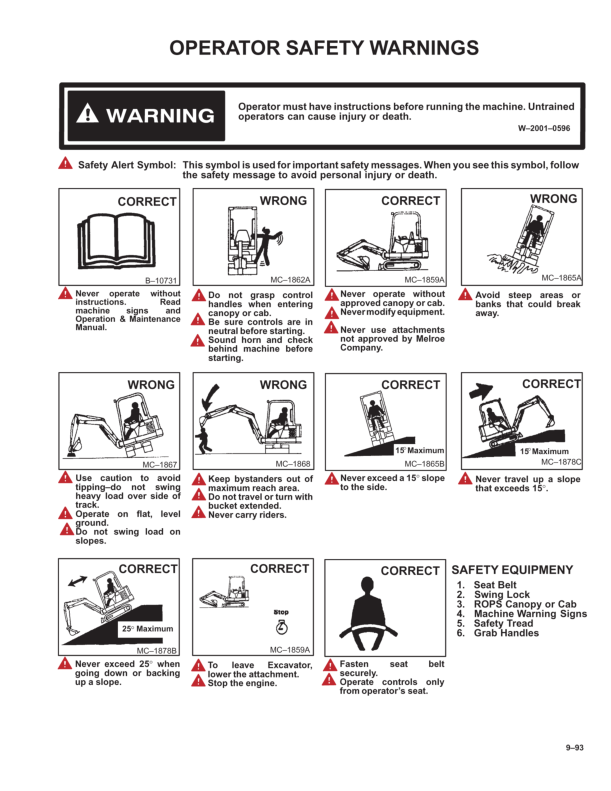 OPERATOR SAFETY WARNINGS

WARNING

Operator must have instructions before running the machine. Untrained operators can cause injury or death.

W–2001–0596

Safety Alert Symbol: This symbol is used for important safety messages. When you see this symbol, follow the safety message to avoid personal injury or death.

CORRECT

B–10731

Never operate without instructions. Read machine signs and Operation & Maintenance Manual.

WRONG

MC–1862A

Do not grasp control handles when entering canopy or cab.

Be sure controls are in neutral before starting.

Sound horn and check behind machine before starting.

CORRECT

MC–1859A

Never operate without approved canopy or cab.

Never modify equipment.

Never use attachments not approved by Melroe Company.

WRONG

MC–1865A

Avoid steep areas or banks that could break away.

WRONG

MC–1867

Use caution to avoid tipping–do not swing heavy load over side of track.

Operate on flat, level ground.

Do not swing load on slopes.

WRONG

MC–1868

Keep bystanders out of maximum reach area.

Do not travel or turn with bucket extended.

Never carry riders.

CORRECT

15° Maximum

MC–1865B

Never exceed a 15° slope to the side.

CORRECT

15° Maximum

MC–1878C

Never travel up a slope that exceeds 15°.

CORRECT

25° Maximum

MC–1878B

Never exceed 25° when going down or backing up a slope.

CORRECT

Stop

MC–1859A

To leave Excavator, lower the attachment.

Stop the engine.

CORRECT

Fasten seat belt securely.

Operate controls only from operator's seat.

SAFETY EQUIPMENY

1. Seat Belt
2. Swing Lock
3. ROPS Canopy or Cab
4. Machine Warning Signs
5. Safety Tread
6. Grab Handles

9–93