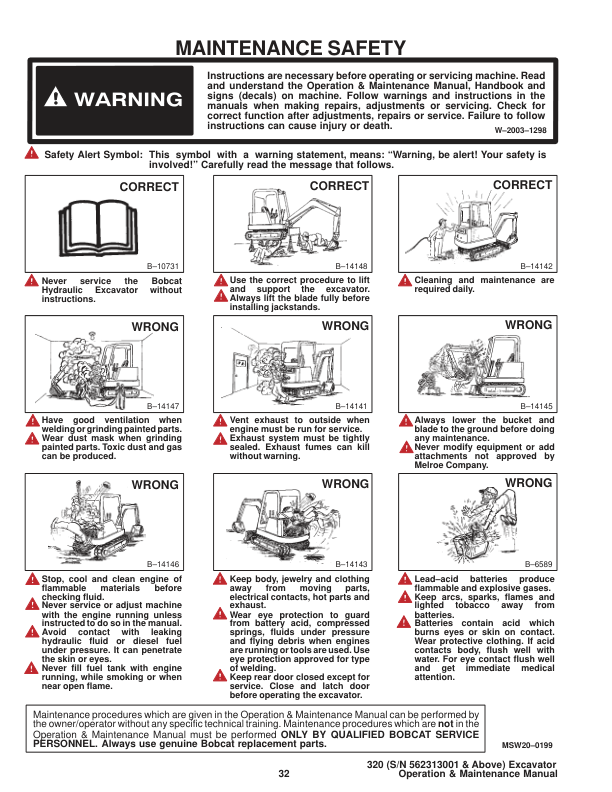 MAINTENANCE SAFETY

WARNING

Instructions are necessary before operating or servicing machine. Read and understand the Operation & Maintenance Manual, Handbook and signs (decals) on machine. Follow warnings and instructions in the manuals when making repairs, adjustments or servicing. Check for correct function after adjustments, repairs or service. Failure to follow instructions can cause injury or death.

W–2003–1298

Safety Alert Symbol: This symbol with a warning statement, means: “Warning, be alert! Your safety is involved!” Carefully read the message that follows.

CORRECT

B–10731

Never service the Bobcat Hydraulic Excavator without instructions.

CORRECT

B–14148

Use the correct procedure to lift and support the excavator.

Always lift the blade fully before installing jackstands.

CORRECT

B–14142

Cleaning and maintenance are required daily.

WRONG

B–14147

Have good ventilation when welding or grinding painted parts.

Wear dust mask when grinding painted parts. Toxic dust and gas can be produced.

WRONG

B–14141

Vent exhaust to outside when engine must be run for service.

Exhaust system must be tightly sealed. Exhaust fumes can kill without warning.

WRONG

B–14145

Always lower the bucket and blade to the ground before doing any maintenance.

Never modify equipment or add attachments not approved by Melroe Company.

WRONG

B–14146

Stop, cool and clean engine of flammable materials before checking fluid.

Never service or adjust machine with the engine running unless instructed to do so in the manual.

Avoid contact with leaking hydraulic fluid or diesel fuel under pressure. It can penetrate the skin or eyes.

Never fill fuel tank with engine running, while smoking or when near open flame.

WRONG

B–14143

Keep body, jewelry and clothing away from moving parts, electrical contacts, hot parts and exhaust.

Wear eye protection to guard from battery acid, compressed springs, fluids under pressure and flying debris when engines are running or tools are used. Use eye protection approved for type of welding.

Keep rear door closed except for service. Close and latch door before operating the excavator.

WRONG

B–6589

Lead–acid batteries produce flammable and explosive gases.

Keep arcs, sparks, flames and lighted tobacco away from batteries.

Batteries contain acid which burns eyes or skin on contact. Wear protective clothing. If acid contacts body, flush well with water. For eye contact flush well and get immediate medical attention.

Maintenance procedures which are given in the Operation & Maintenance Manual can be performed by the owner/operator without any specific technical training. Maintenance procedures which are not in the Operation & Maintenance Manual must be performed ONLY BY QUALIFIED BOBCAT SERVICE PERSONNEL. Always use genuine Bobcat replacement parts.

MSW20–0199

32

320 (S/N 562313001 & Above) Excavator
Operation & Maintenance Manual