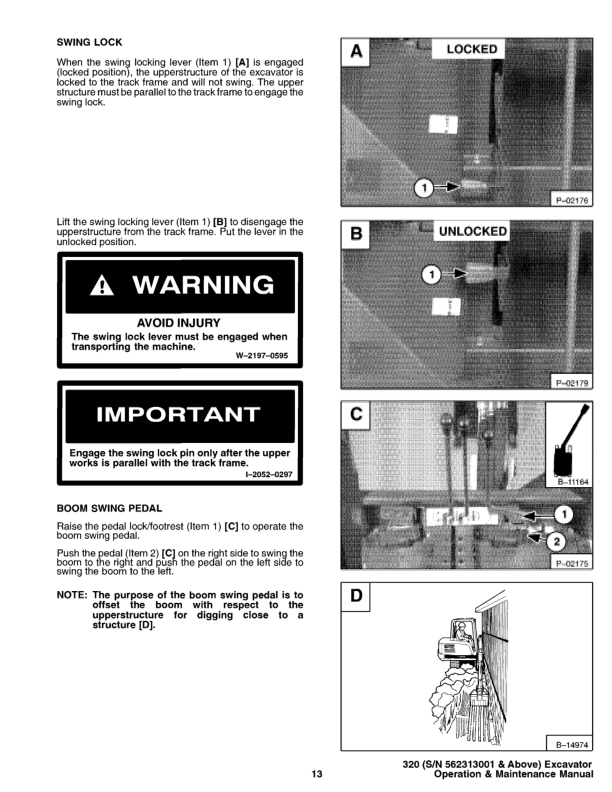 SWING LOCK

When the swing locking lever (Item 1) [A] is engaged (locked position), the upperstructure of the excavator is locked to the track frame and will not swing. The upper structure must be parallel to the track frame to engage the swing lock.

Lift the swing locking lever (Item 1) [B] to disengage the upperstructure from the track frame. Put the lever in the unlocked position.

WARNING

AVOID INJURY
The swing lock lever must be engaged when transporting the machine.
W–2197–0595

IMPORTANT

Engage the swing lock pin only after the upper works is parallel with the track frame.
I–2052–0297

BOOM SWING PEDAL

Raise the pedal lock/footrest (Item 1) [C] to operate the boom swing pedal.

Push the pedal (Item 2) [C] on the right side to swing the boom to the right and push the pedal on the left side to swing the boom to the left.

NOTE: The purpose of the boom swing pedal is to offset the boom with respect to the upperstructure for digging close to a structure [D].

A
LOCKED
1
P–02176

B
UNLOCKED
1
P–02179

C
B–11164
1
2
P–02175

D
B–14974

13

320 (S/N 562313001 & Above) Excavator
Operation & Maintenance Manual