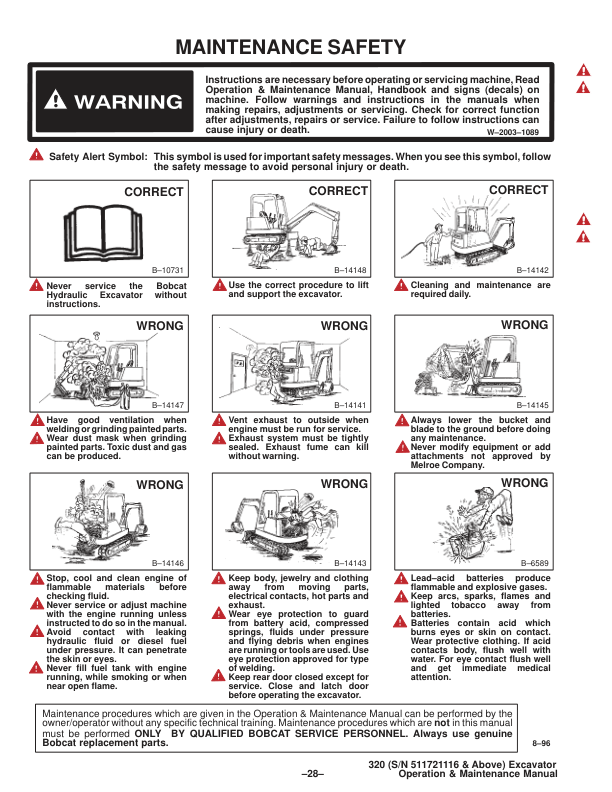 MAINTENANCE SAFETY

WARNING

Instructions are necessary before operating or servicing machine, Read Operation & Maintenance Manual, Handbook and signs (decals) on machine. Follow warnings and instructions in the manuals when making repairs, adjustments or servicing. Check for correct function after adjustments, repairs or service. Failure to follow instructions can cause injury or death.

W–2003–1089

Safety Alert Symbol: This symbol is used for important safety messages. When you see this symbol, follow the safety message to avoid personal injury or death.

CORRECT

B–10731

Never service the Bobcat Hydraulic Excavator without instructions.

CORRECT

B–14148

Use the correct procedure to lift and support the excavator.

CORRECT

B–14142

Cleaning and maintenance are required daily.

WRONG

B–14147

Have good ventilation when welding or grinding painted parts.
Wear dust mask when grinding painted parts. Toxic dust and gas can be produced.

WRONG

B–14141

Vent exhaust to outside when engine must be run for service.
Exhaust system must be tightly sealed. Exhaust fume can kill without warning.

WRONG

B–14145

Always lower the bucket and blade to the ground before doing any maintenance.
Never modify equipment or add attachments not approved by Melroe Company.

WRONG

B–14146

Stop, cool and clean engine of flammable materials before checking fluid.
Never service or adjust machine with the engine running unless instructed to do so in the manual.
Avoid contact with leaking hydraulic fluid or diesel fuel under pressure. It can penetrate the skin or eyes.
Never fill fuel tank with engine running, while smoking or when near open flame.

WRONG

B–14143

Keep body, jewelry and clothing away from moving parts, electrical contacts, hot parts and exhaust.
Wear eye protection to guard from battery acid, compressed springs, fluids under pressure and flying debris when engines are running or tools are used. Use eye protection approved for type of welding.
Keep rear door closed except for service. Close and latch door before operating the excavator.

WRONG

B–6589

Lead–acid batteries produce flammable and explosive gases.
Keep arcs, sparks, flames and lighted tobacco away from batteries.
Batteries contain acid which burns eyes or skin on contact. Wear protective clothing. If acid contacts body, flush well with water. For eye contact flush well and get immediate medical attention.

Maintenance procedures which are given in the Operation & Maintenance Manual can be performed by the owner/operator without any specific technical training. Maintenance procedures which are not in this manual must be performed ONLY BY QUALIFIED BOBCAT SERVICE PERSONNEL. Always use genuine Bobcat replacement parts.

8–96

–28–

320 (S/N 511721116 & Above) Excavator
Operation & Maintenance Manual