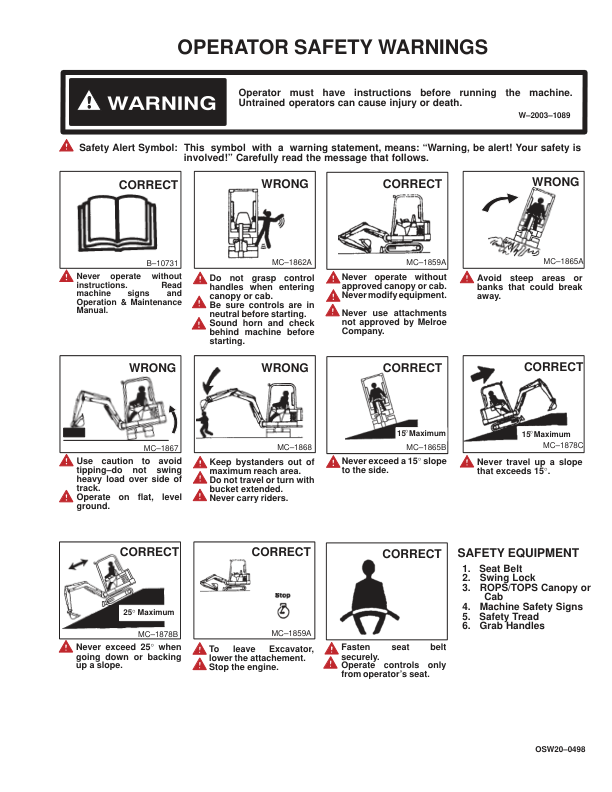 OPERATOR SAFETY WARNINGS

WARNING

Operator must have instructions before running the machine. Untrained operators can cause injury or death.

W–2003–1089

Safety Alert Symbol: This symbol with a warning statement, means: "Warning, be alert! Your safety is involved!" Carefully read the message that follows.

CORRECT

B–10731

Never operate without instructions. Read machine signs and Operation & Maintenance Manual.

WRONG

MC–1862A

Do not grasp control handles when entering canopy or cab.

Be sure controls are in neutral before starting.

Sound horn and check behind machine before starting.

CORRECT

MC–1859A

Never operate without approved canopy or cab.

Never modify equipment.

Never use attachments not approved by Melroe Company.

WRONG

MC–1865A

Avoid steep areas or banks that could break away.

WRONG

MC–1867

Use caution to avoid tipping–do not swing heavy load over side of track.

Operate on flat, level ground.

WRONG

MC–1868

Keep bystanders out of maximum reach area.

Do not travel or turn with bucket extended.

Never carry riders.

CORRECT

15° Maximum

MC–1865B

Never exceed a 15° slope to the side.

CORRECT

15° Maximum

MC–1878C

Never travel up a slope that exceeds 15°.

CORRECT

25° Maximum

MC–1878B

Never exceed 25° when going down or backing up a slope.

CORRECT

Stop

MC–1859A

To leave Excavator, lower the attachement.

Stop the engine.

CORRECT

Fasten seat belt securely.

Operate controls only from operator's seat.

SAFETY EQUIPMENT

1. Seat Belt
2. Swing Lock
3. ROPS/TOPS Canopy or Cab
4. Machine Safety Signs
5. Safety Tread
6. Grab Handles

OSW20–0498