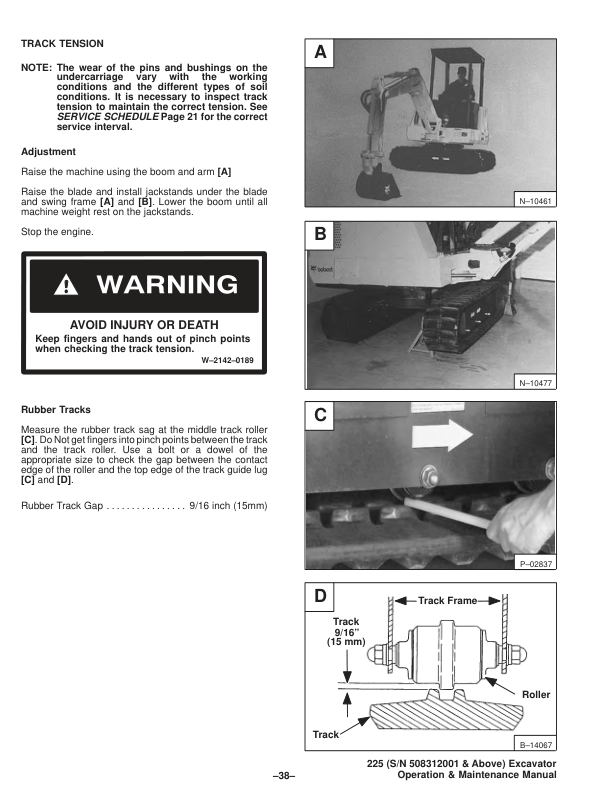 TRACK TENSION

NOTE: The wear of the pins and bushings on the undercarriage vary with the working conditions and the different types of soil conditions. It is necessary to inspect track tension to maintain the correct tension. See SERVICE SCHEDULE Page 21 for the correct service interval.

Adjustment

Raise the machine using the boom and arm [A]

Raise the blade and install jackstands under the blade and swing frame [A] and [B]. Lower the boom until all machine weight rest on the jackstands.

Stop the engine.

WARNING

AVOID INJURY OR DEATH
Keep fingers and hands out of pinch points when checking the track tension.

W–2142–0189

Rubber Tracks

Measure the rubber track sag at the middle track roller [C]. Do Not get fingers into pinch points between the track and the track roller. Use a bolt or a dowel of the appropriate size to check the gap between the contact edge of the roller and the top edge of the track guide lug [C] and [D].

Rubber Track Gap . . . . . . . . . . . . . . . . 9/16 inch (15mm)

A

N–10461

B

bobcat

N–10477

C

P–02837

D

Track Frame

Track
9/16"
(15 mm)

Roller

Track

B–14067

–38–

225 (S/N 508312001 & Above) Excavator
Operation & Maintenance Manual