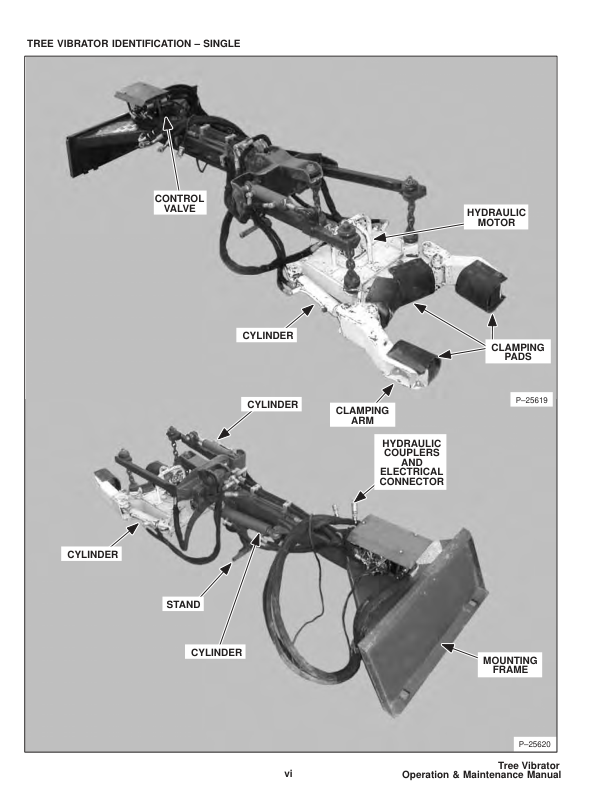 TREE VIBRATOR IDENTIFICATION – SINGLE

CONTROL VALVE

HYDRAULIC MOTOR

CYLINDER

CLAMPING PADS

CLAMPING ARM

P–25619

CYLINDER

HYDRAULIC COUPLERS AND ELECTRICAL CONNECTOR

CYLINDER

STAND

CYLINDER

MOUNTING FRAME

P–25620

vi

Tree Vibrator
Operation & Maintenance Manual