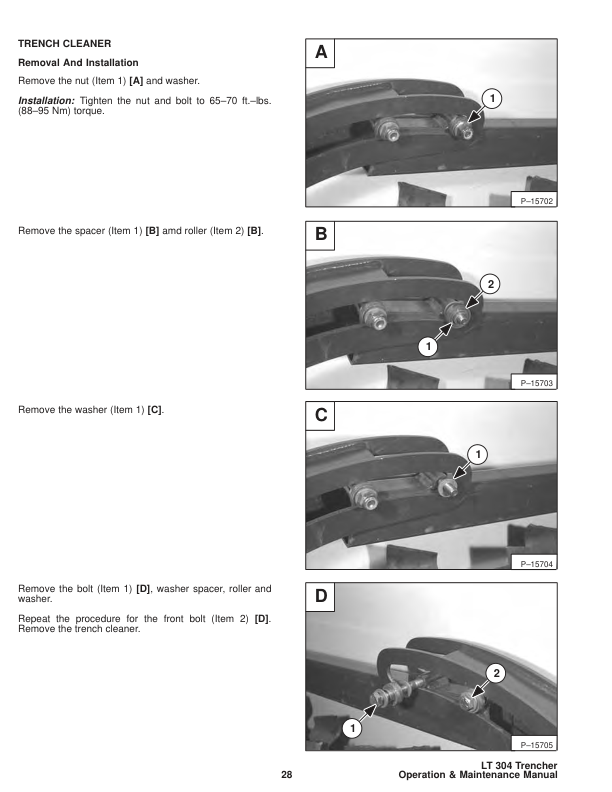 TRENCH CLEANER

Removal And Installation

Remove the nut (Item 1) [A] and washer.

Installation: Tighten the nut and bolt to 65–70 ft.–lbs. (88–95 Nm) torque.

A

1

P–15702

Remove the spacer (Item 1) [B] amd roller (Item 2) [B].

B

2

1

P–15703

Remove the washer (Item 1) [C].

C

1

P–15704

Remove the bolt (Item 1) [D], washer spacer, roller and washer.

Repeat the procedure for the front bolt (Item 2) [D]. Remove the trench cleaner.

D

2

1

P–15705

28

LT 304 Trencher
Operation & Maintenance Manual