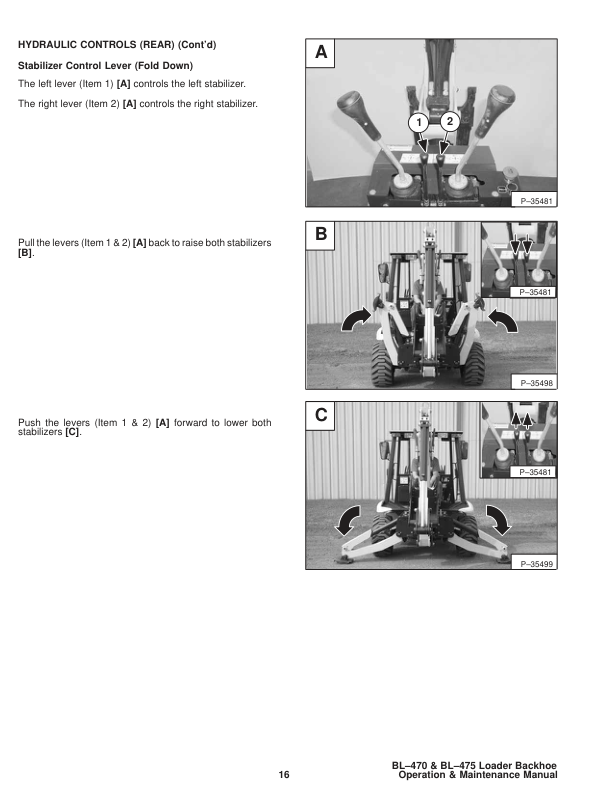 HYDRAULIC CONTROLS (REAR) (Cont'd)

Stabilizer Control Lever (Fold Down)

The left lever (Item 1) [A] controls the left stabilizer.

The right lever (Item 2) [A] controls the right stabilizer.

A

1 2

P–35481

Pull the levers (Item 1 & 2) [A] back to raise both stabilizers [B].

B

P–35481

P–35498

Push the levers (Item 1 & 2) [A] forward to lower both stabilizers [C].

C

P–35481

P–35499

16

BL–470 & BL–475 Loader Backhoe Operation & Maintenance Manual