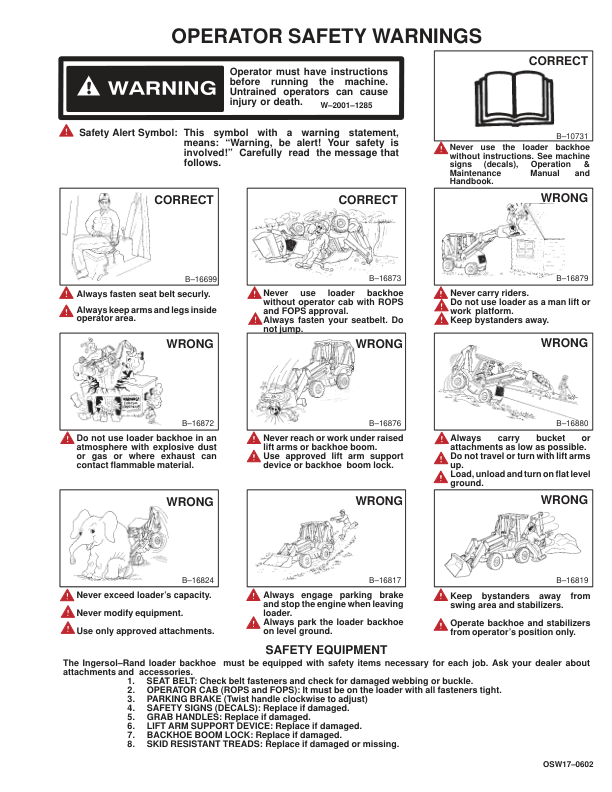 OPERATOR SAFETY WARNINGS

WARNING

Operator must have instructions before running the machine. Untrained operators can cause injury or death. W–2001–1285

Safety Alert Symbol: This symbol with a warning statement, means: "Warning, be alert! Your safety is involved!" Carefully read the message that follows.

CORRECT

B–10731

Never use the loader backhoe without instructions. See machine signs (decals), Operation & Maintenance Manual and Handbook.

CORRECT

B–16699

Always fasten seat belt securly.

Always keep arms and legs inside operator area.

CORRECT

B–16873

Never use loader backhoe without operator cab with ROPS and FOPS approval.

Always fasten your seatbelt. Do not jump.

WRONG

B–16879

Never carry riders.

Do not use loader as a man lift or work platform.

Keep bystanders away.

WRONG

B–16872

Do not use loader backhoe in an atmosphere with explosive dust or gas or where exhaust can contact flammable material.

WRONG

B–16876

Never reach or work under raised lift arms or backhoe boom.

Use approved lift arm support device or backhoe boom lock.

WRONG

B–16880

Always carry bucket or attachments as low as possible.

Do not travel or turn with lift arms up.

Load, unload and turn on flat level ground.

WRONG

B–16824

Never exceed loader's capacity.

Never modify equipment.

Use only approved attachments.

WRONG

B–16817

Always engage parking brake and stop the engine when leaving loader.

Always park the loader backhoe on level ground.

WRONG

B–16819

Keep bystanders away from swing area and stabilizers.

Operate backhoe and stabilizers from operator's position only.

SAFETY EQUIPMENT

The Ingersol–Rand loader backhoe must be equipped with safety items necessary for each job. Ask your dealer about attachments and accessories.
1. SEAT BELT: Check belt fasteners and check for damaged webbing or buckle.
2. OPERATOR CAB (ROPS and FOPS): It must be on the loader with all fasteners tight.
3. PARKING BRAKE (Twist handle clockwise to adjust)
4. SAFETY SIGNS (DECALS): Replace if damaged.
5. GRAB HANDLES: Replace if damaged.
6. LIFT ARM SUPPORT DEVICE: Replace if damaged.
7. BACKHOE BOOM LOCK: Replace if damaged.
8. SKID RESISTANT TREADS: Replace if damaged or missing.

OSW17–0602