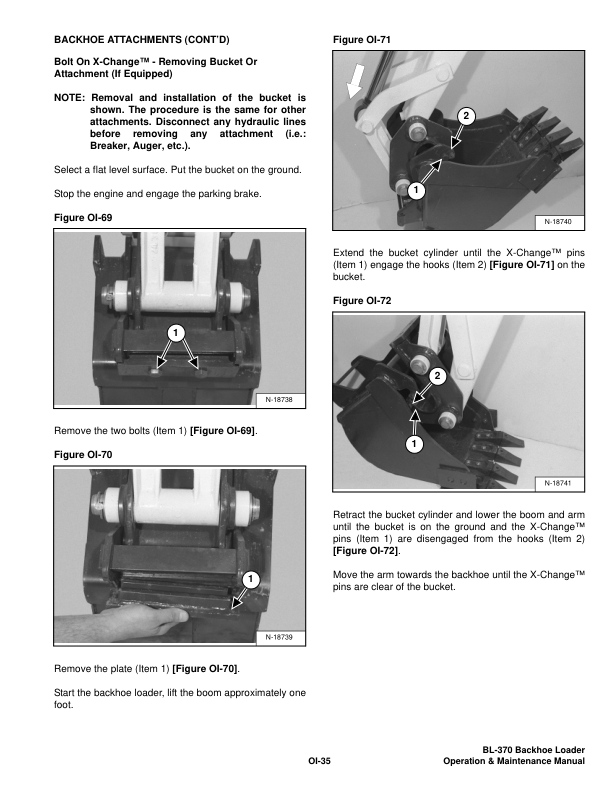 BACKHOE ATTACHMENTS (CONT'D)

Bolt On X-Change™ - Removing Bucket Or Attachment (If Equipped)

NOTE: Removal and installation of the bucket is shown. The procedure is the same for other attachments. Disconnect any hydraulic lines before removing any attachment (i.e.: Breaker, Auger, etc.).

Select a flat level surface. Put the bucket on the ground.

Stop the engine and engage the parking brake.

Figure OI-69

1

N-18738

Remove the two bolts (Item 1) [Figure OI-69].

Figure OI-70

1

N-18739

Remove the plate (Item 1) [Figure OI-70].

Start the backhoe loader, lift the boom approximately one foot.

Figure OI-71

2

1

N-18740

Extend the bucket cylinder until the X-Change™ pins (Item 1) engage the hooks (Item 2) [Figure OI-71] on the bucket.

Figure OI-72

2

1

N-18741

Retract the bucket cylinder and lower the boom and arm until the bucket is on the ground and the X-Change™ pins (Item 1) are disengaged from the hooks (Item 2) [Figure OI-72].

Move the arm towards the backhoe until the X-Change™ pins are clear of the bucket.

OI-35

BL-370 Backhoe Loader
Operation & Maintenance Manual