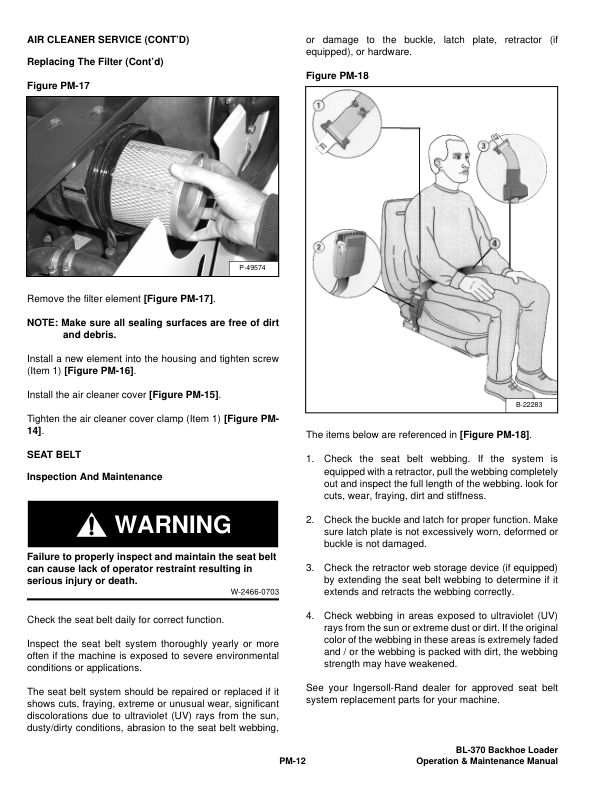 AIR CLEANER SERVICE (CONT'D)

Replacing The Filter (Cont'd)

Figure PM-17

P-49574

Remove the filter element [Figure PM-17].

NOTE: Make sure all sealing surfaces are free of dirt and debris.

Install a new element into the housing and tighten screw (Item 1) [Figure PM-16].

Install the air cleaner cover [Figure PM-15].

Tighten the air cleaner cover clamp (Item 1) [Figure PM-14].

SEAT BELT

Inspection And Maintenance

WARNING

Failure to properly inspect and maintain the seat belt can cause lack of operator restraint resulting in serious injury or death.

W-2466-0703

Check the seat belt daily for correct function.

Inspect the seat belt system thoroughly yearly or more often if the machine is exposed to severe environmental conditions or applications.

The seat belt system should be repaired or replaced if it shows cuts, fraying, extreme or unusual wear, significant discolorations due to ultraviolet (UV) rays from the sun, dusty/dirty conditions, abrasion to the seat belt webbing, or damage to the buckle, latch plate, retractor (if equipped), or hardware.

Figure PM-18

1

2

3

4

B-22283

The items below are referenced in [Figure PM-18].

1. Check the seat belt webbing. If the system is equipped with a retractor, pull the webbing completely out and inspect the full length of the webbing. look for cuts, wear, fraying, dirt and stiffness.

2. Check the buckle and latch for proper function. Make sure latch plate is not excessively worn, deformed or buckle is not damaged.

3. Check the retractor web storage device (if equipped) by extending the seat belt webbing to determine if it extends and retracts the webbing correctly.

4. Check webbing in areas exposed to ultraviolet (UV) rays from the sun or extreme dust or dirt. If the original color of the webbing in these areas is extremely faded and / or the webbing is packed with dirt, the webbing strength may have weakened.

See your Ingersoll-Rand dealer for approved seat belt system replacement parts for your machine.

PM-12

BL-370 Backhoe Loader
Operation & Maintenance Manual