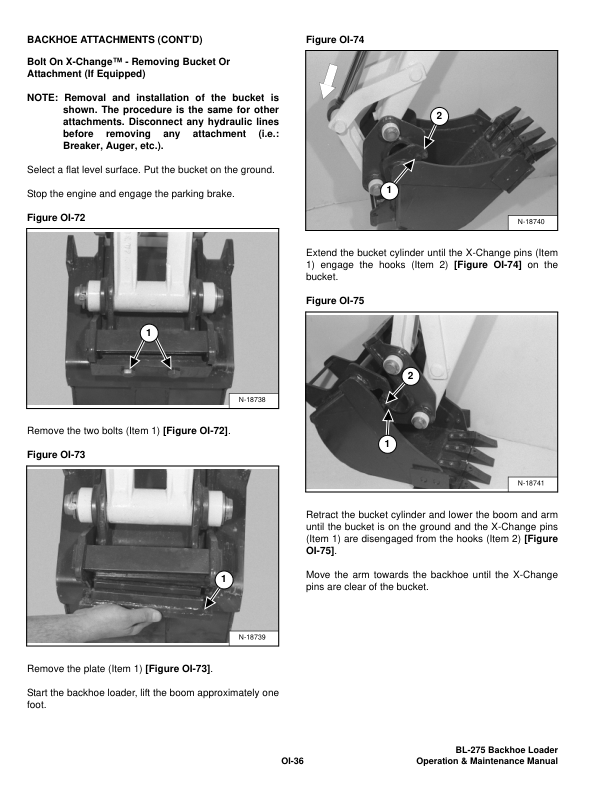 BACKHOE ATTACHMENTS (CONT'D)

Bolt On X-Change™ - Removing Bucket Or Attachment (If Equipped)

NOTE: Removal and installation of the bucket is shown. The procedure is the same for other attachments. Disconnect any hydraulic lines before removing any attachment (i.e.: Breaker, Auger, etc.).

Select a flat level surface. Put the bucket on the ground.

Stop the engine and engage the parking brake.

Figure OI-72

1

N-18738

Remove the two bolts (Item 1) [Figure OI-72].

Figure OI-73

1

N-18739

Remove the plate (Item 1) [Figure OI-73].

Start the backhoe loader, lift the boom approximately one foot.

Figure OI-74

2

1

N-18740

Extend the bucket cylinder until the X-Change pins (Item 1) engage the hooks (Item 2) [Figure OI-74] on the bucket.

Figure OI-75

2

1

N-18741

Retract the bucket cylinder and lower the boom and arm until the bucket is on the ground and the X-Change pins (Item 1) are disengaged from the hooks (Item 2) [Figure OI-75].

Move the arm towards the backhoe until the X-Change pins are clear of the bucket.

OI-36

BL-275 Backhoe Loader
Operation & Maintenance Manual