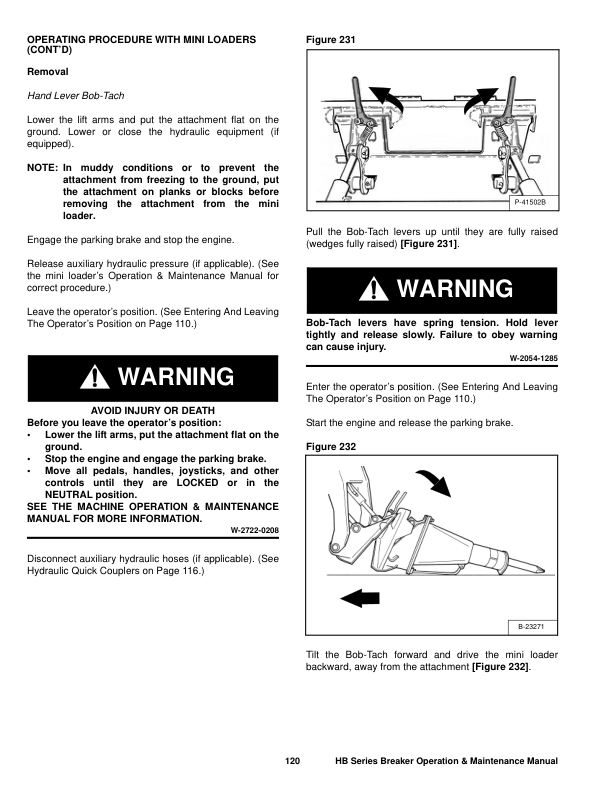 OPERATING PROCEDURE WITH MINI LOADERS (CONT'D)

Removal

Hand Lever Bob-Tach

Lower the lift arms and put the attachment flat on the ground. Lower or close the hydraulic equipment (if equipped).

NOTE: In muddy conditions or to prevent the attachment from freezing to the ground, put the attachment on planks or blocks before removing the attachment from the mini loader.

Engage the parking brake and stop the engine.

Release auxiliary hydraulic pressure (if applicable). (See the mini loader's Operation & Maintenance Manual for correct procedure.)

Leave the operator's position. (See Entering And Leaving The Operator's Position on Page 110.)

WARNING

AVOID INJURY OR DEATH
Before you leave the operator's position:
• Lower the lift arms, put the attachment flat on the ground.
• Stop the engine and engage the parking brake.
• Move all pedals, handles, joysticks, and other controls until they are LOCKED or in the NEUTRAL position.
SEE THE MACHINE OPERATION & MAINTENANCE MANUAL FOR MORE INFORMATION.

W-2722-0208

Disconnect auxiliary hydraulic hoses (if applicable). (See Hydraulic Quick Couplers on Page 116.)

Figure 231

P-41502B

Pull the Bob-Tach levers up until they are fully raised (wedges fully raised) [Figure 231].

WARNING

Bob-Tach levers have spring tension. Hold lever tightly and release slowly. Failure to obey warning can cause injury.

W-2054-1285

Enter the operator's position. (See Entering And Leaving The Operator's Position on Page 110.)

Start the engine and release the parking brake.

Figure 232

B-23271

Tilt the Bob-Tach forward and drive the mini loader backward, away from the attachment [Figure 232].

120 HB Series Breaker Operation & Maintenance Manual